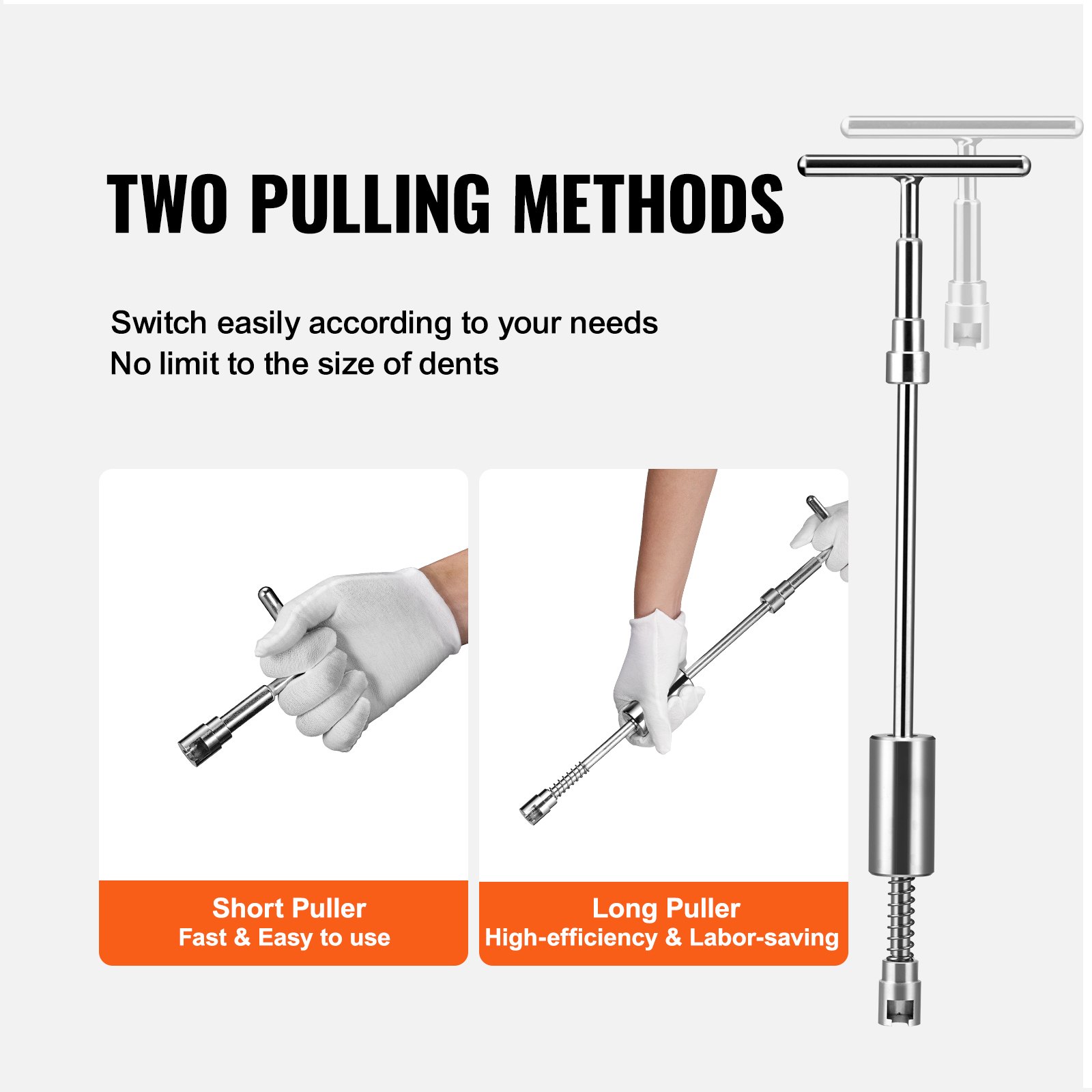 TWO PULLING METHODS

Switch easily according to your needs
No limit to the size of dents

Short Puller
Fast & Easy to use

Long Puller
High-efficiency & Labor-saving