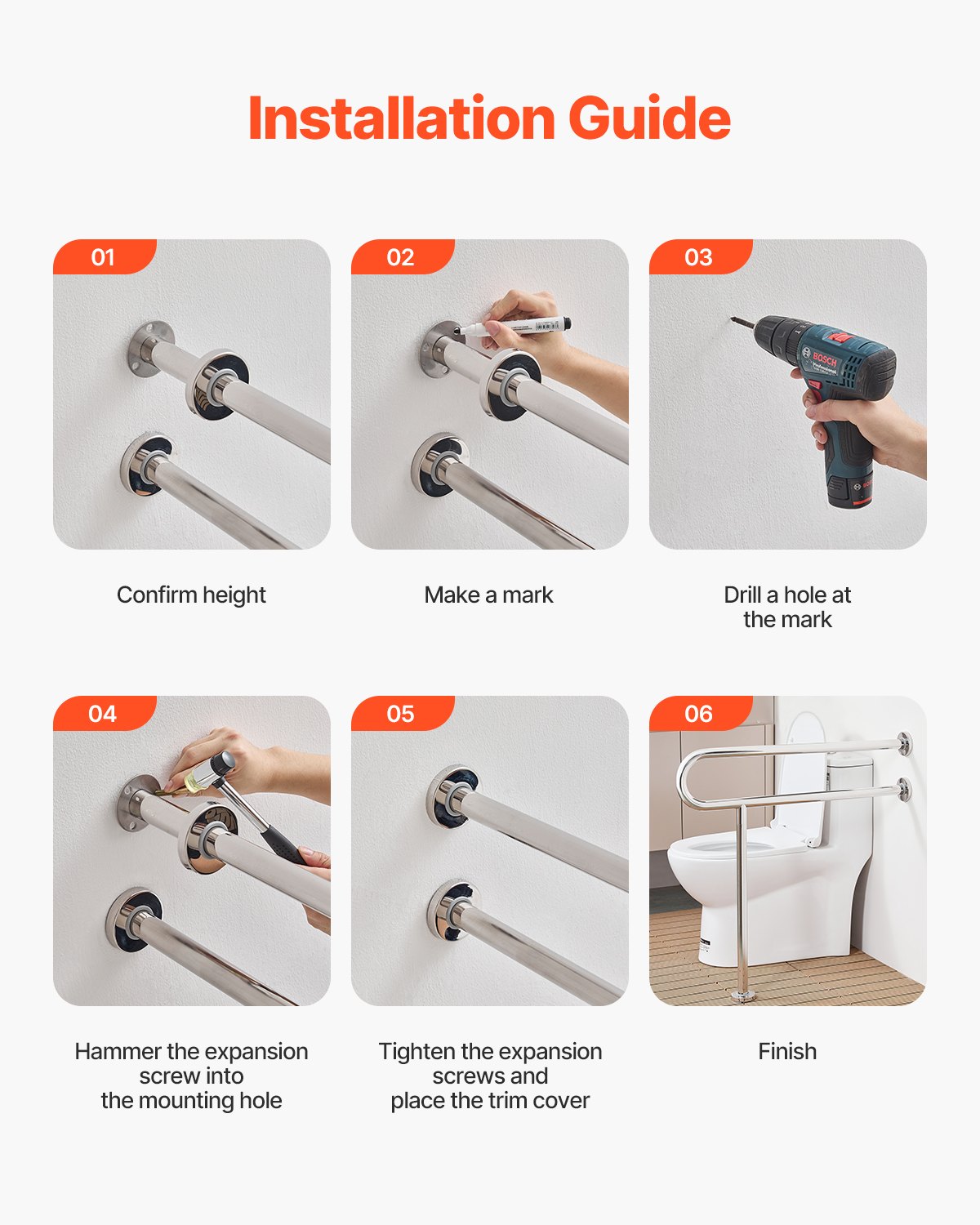 Installation Guide

01

Confirm height

02

Make a mark

03

BOSCH
Professional

Drill a hole at the mark

04

Hammer the expansion screw into the mounting hole

05

Tighten the expansion screws and place the trim cover

06

Finish