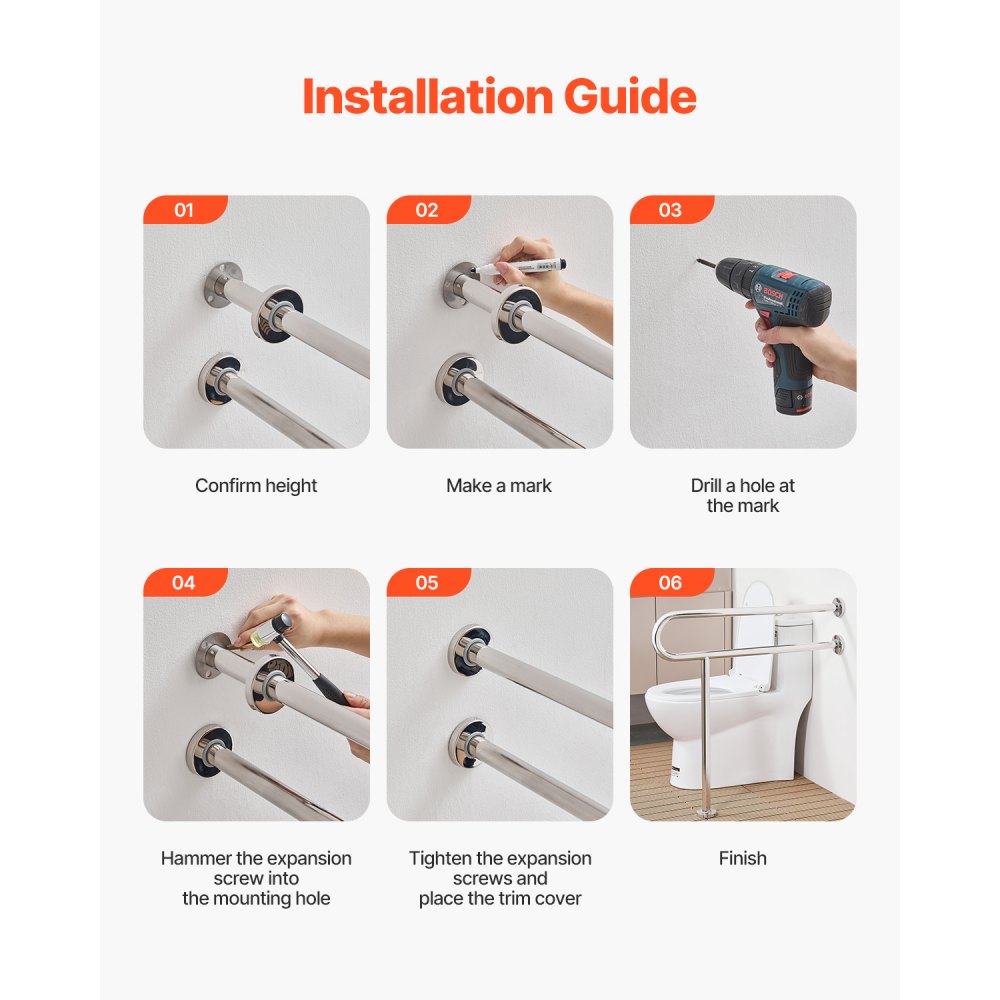 Installation Guide

01

Confirm height

02

Make a mark

03

BOSCH

Drill a hole at the mark

04

Hammer the expansion screw into the mounting hole

05

Tighten the expansion screws and place the trim cover

06

Finish