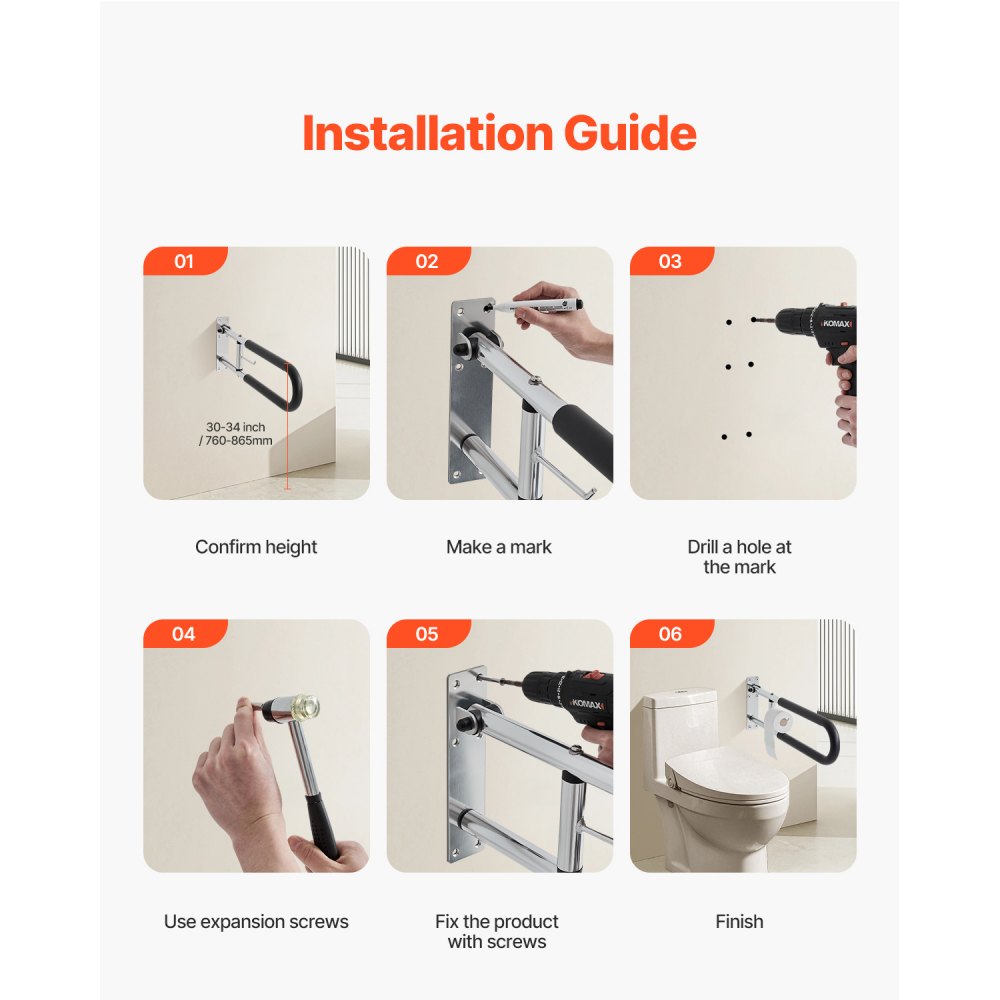 Installation Guide

01

30-34 inch / 760-865mm

Confirm height

02

Make a mark

03

KOMAX

Drill a hole at the mark

04

Use expansion screws

05

KOMAX

Fix the product with screws

06

Finish