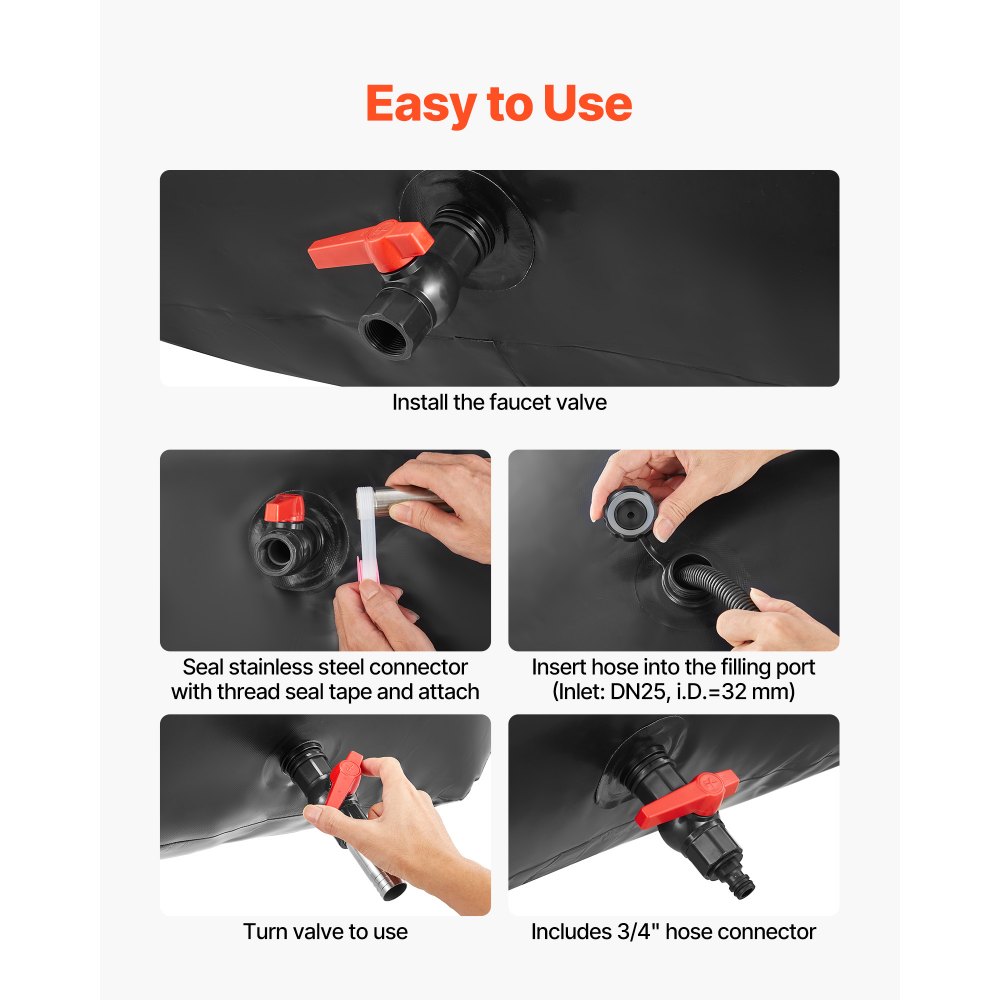 Easy to Use

Install the faucet valve

Seal stainless steel connector with thread seal tape and attach

Insert hose into the filling port (Inlet: DN25, i.D.=32 mm)

Turn valve to use

Includes 3/4" hose connector