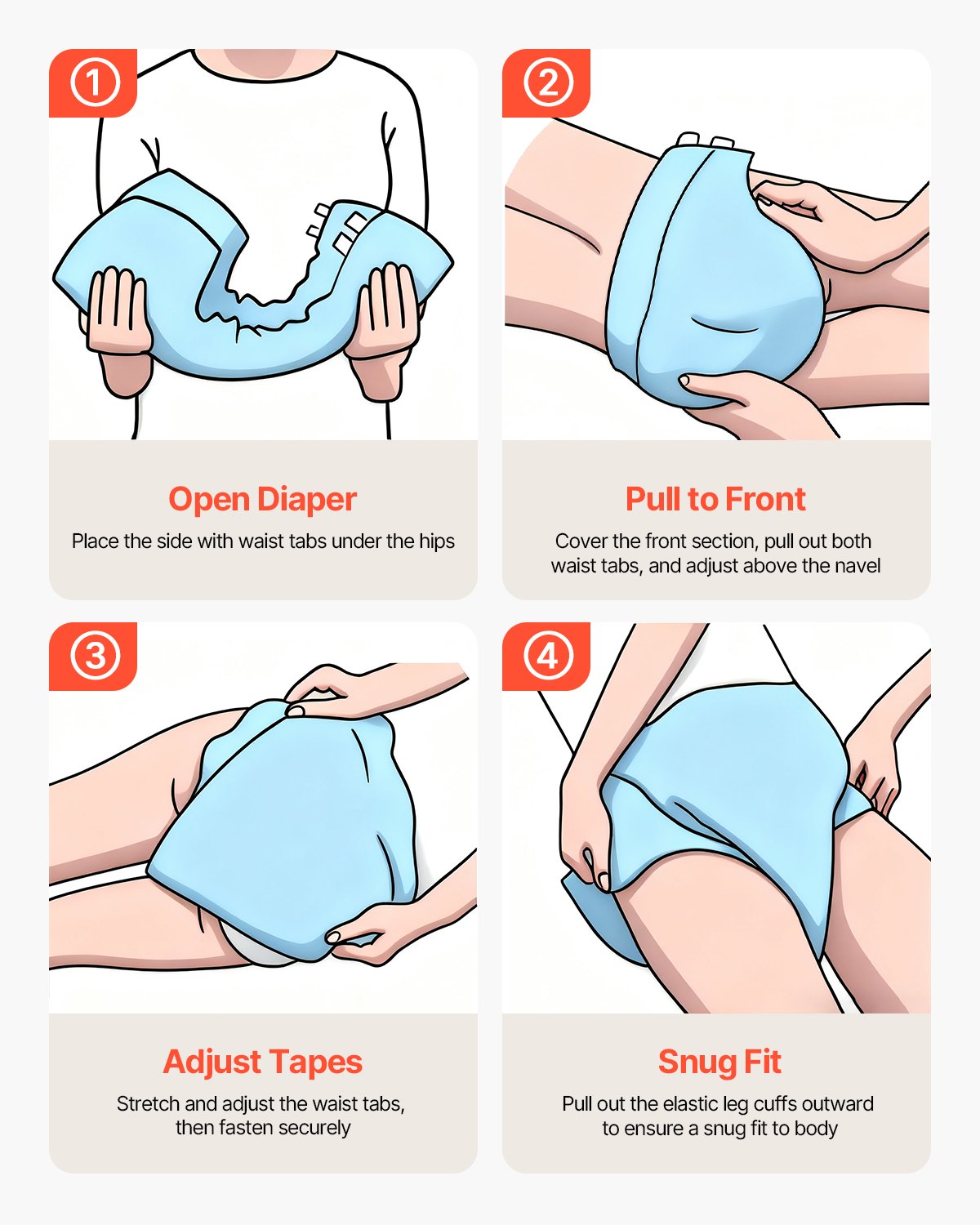 ①

Open Diaper

Place the side with waist tabs under the hips

②

Pull to Front

Cover the front section, pull out both waist tabs, and adjust above the navel

③

Adjust Tapes

Stretch and adjust the waist tabs, then fasten securely

④

Snug Fit

Pull out the elastic leg cuffs outward to ensure a snug fit to body