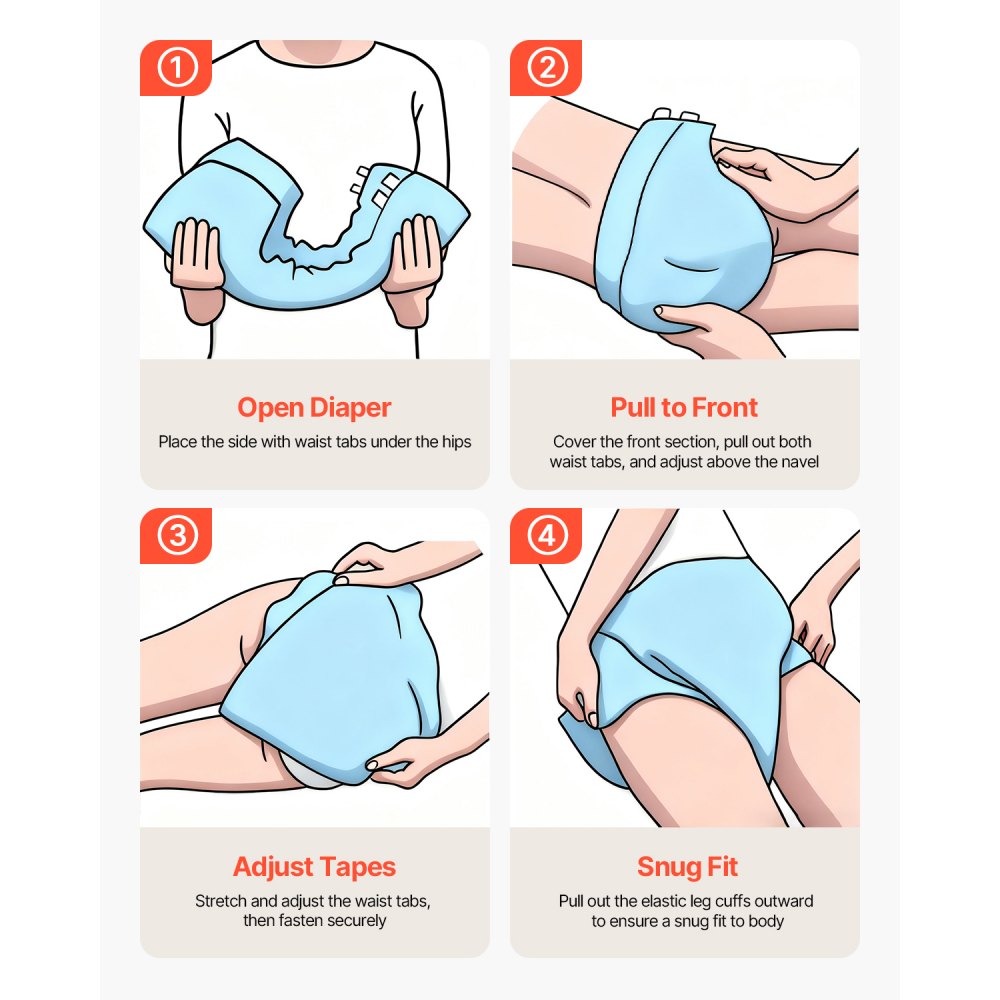 ①

Open Diaper

Place the side with waist tabs under the hips

②

Pull to Front

Cover the front section, pull out both waist tabs, and adjust above the navel

③

Adjust Tapes

Stretch and adjust the waist tabs, then fasten securely

④

Snug Fit

Pull out the elastic leg cuffs outward to ensure a snug fit to body