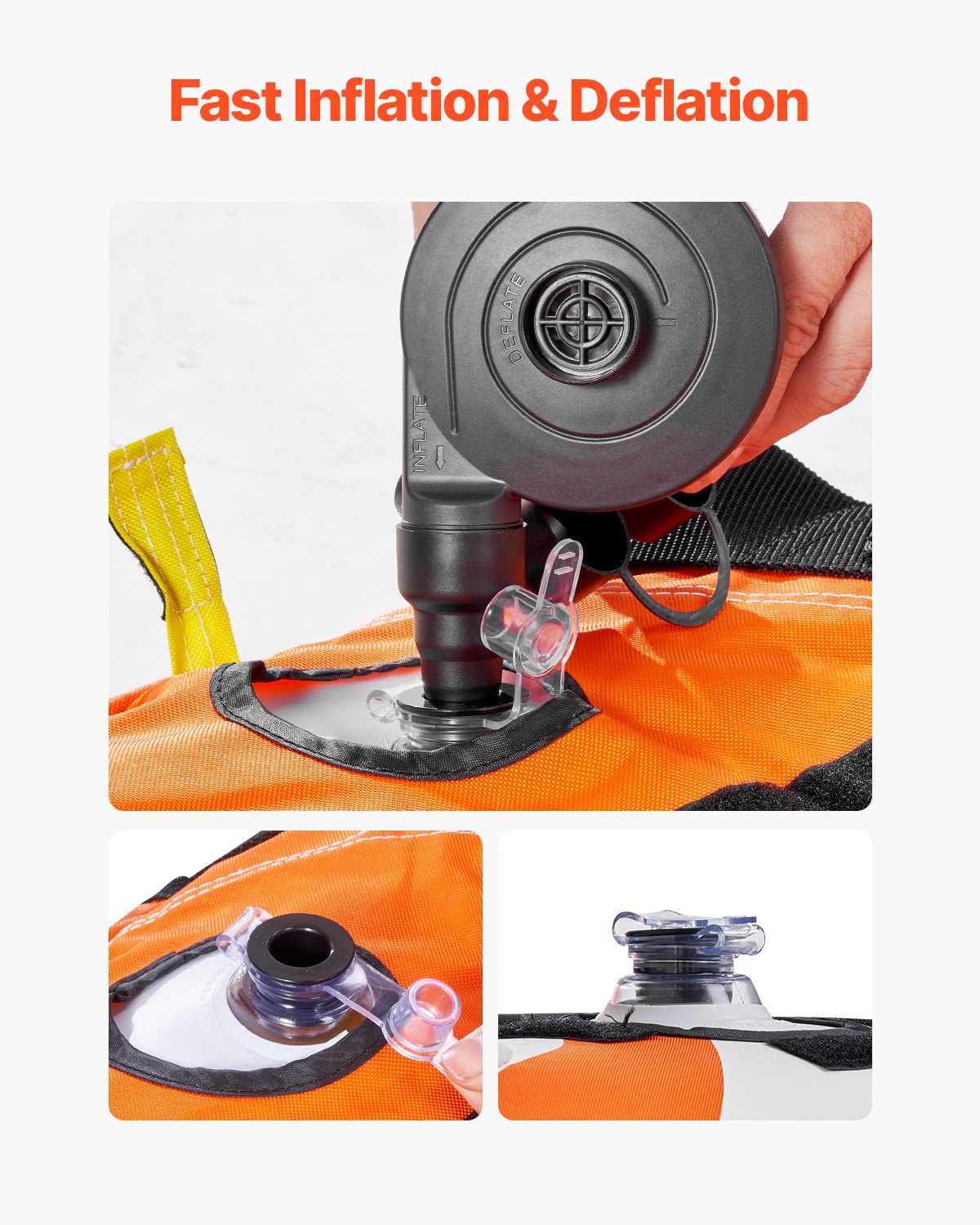 Fast Inflation & Deflation

DEFLATE

INFLATE