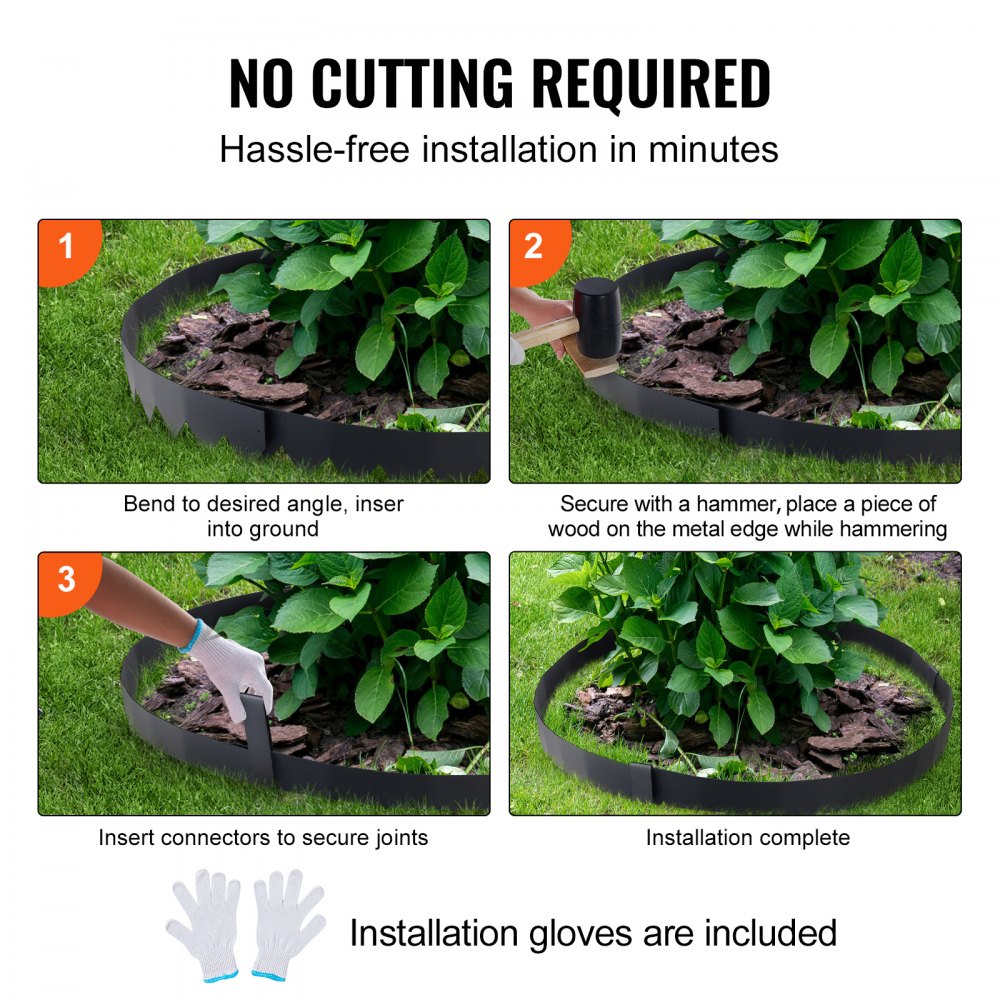 NO CUTTING REQUIRED

Hassle-free installation in minutes

1

Bend to desired angle, inser into ground

2

Secure with a hammer, place a piece of wood on the metal edge while hammering

3

Insert connectors to secure joints

Installation complete

Installation gloves are included