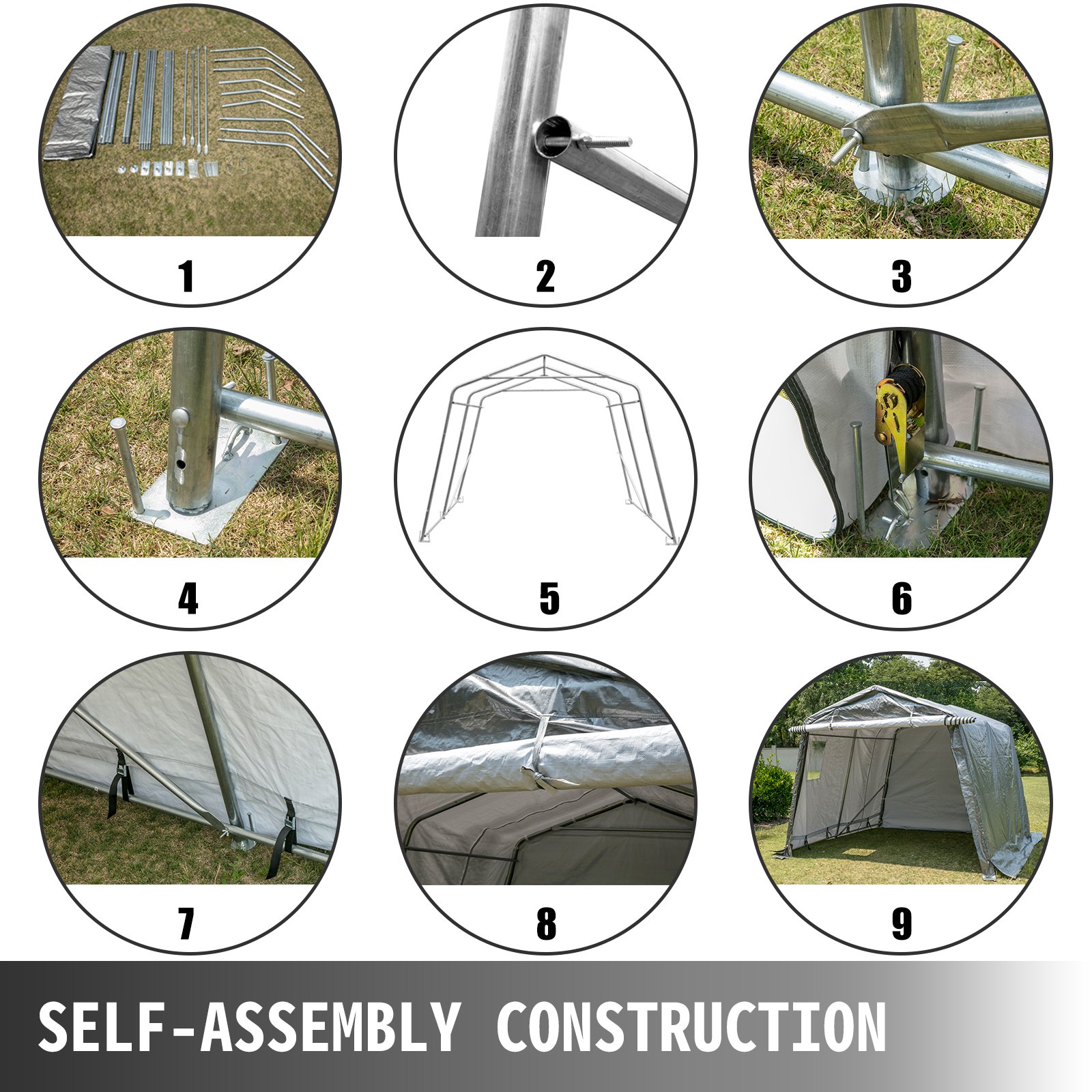 1

2

3

4

5

6

7

8

9

SELF-ASSEMBLY CONSTRUCTION