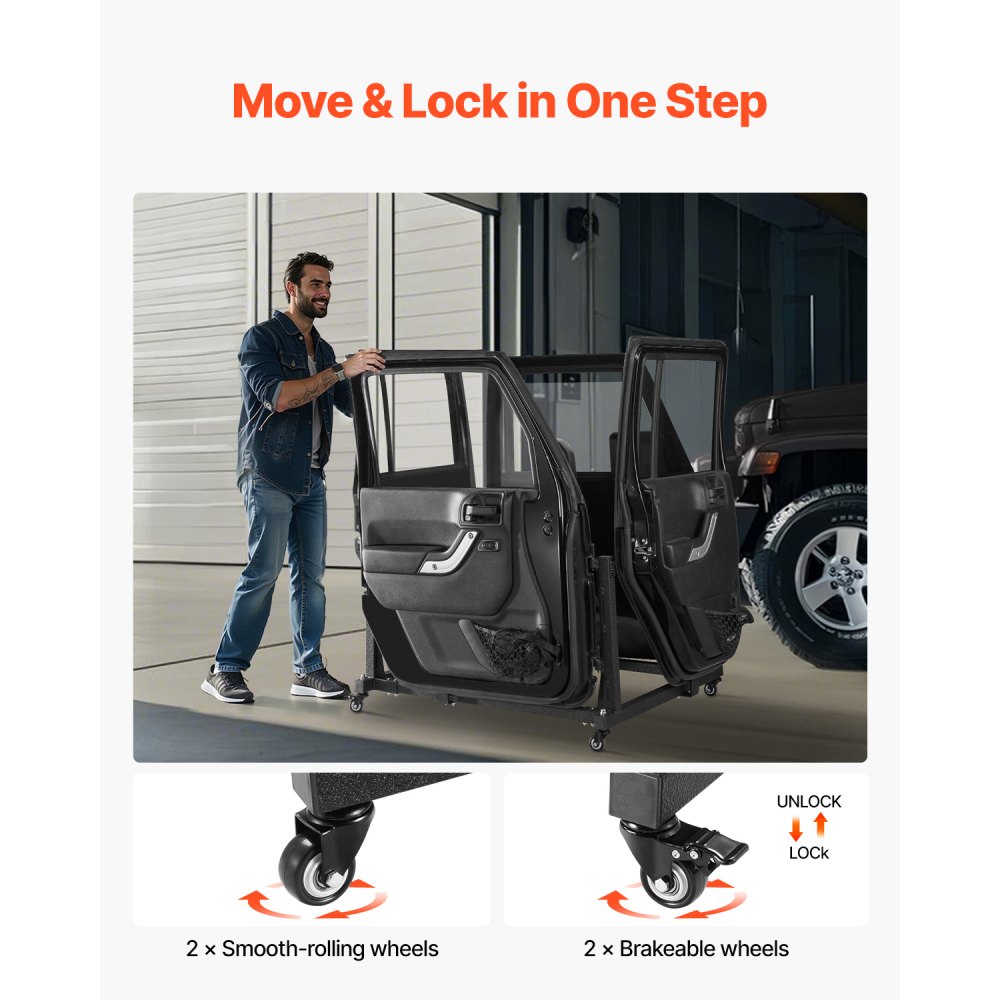 Move & Lock in One Step

UNLOCK

LOCk

2 × Smooth-rolling wheels

2 × Brakeable wheels