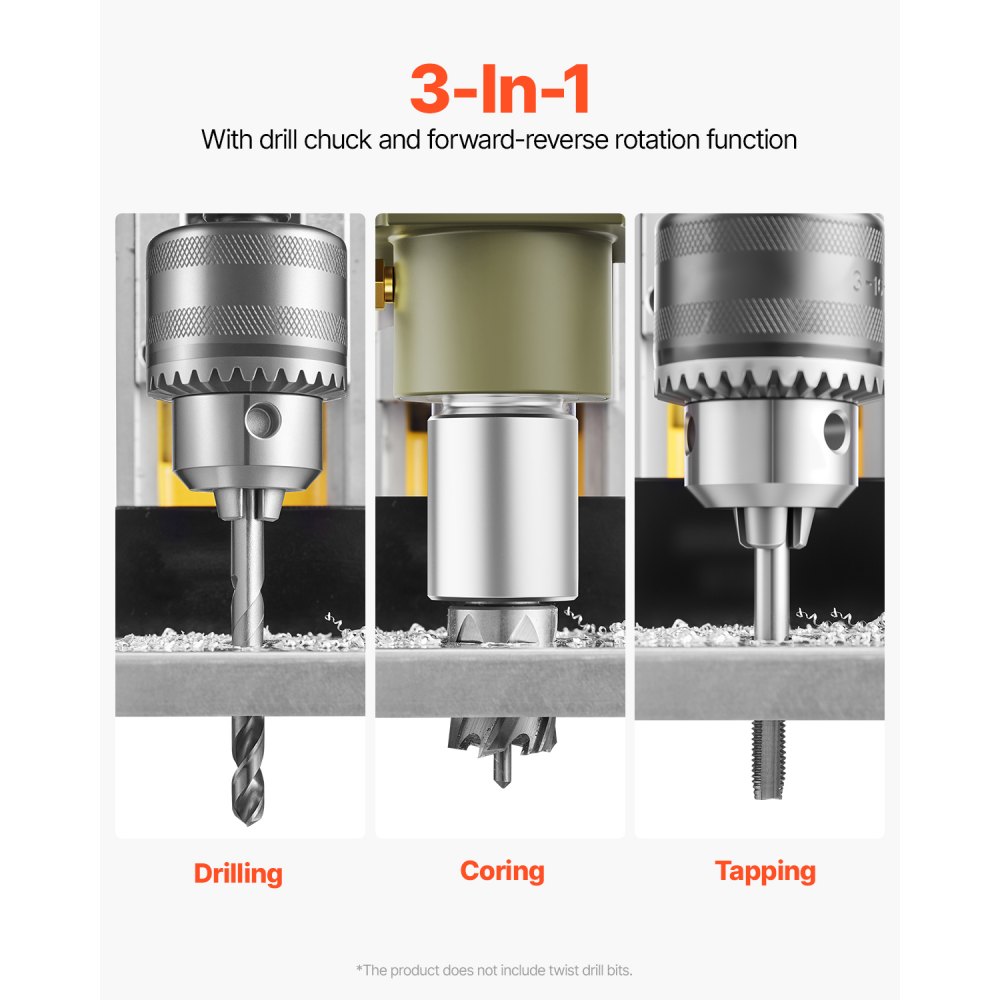 3-In-1

With drill chuck and forward-reverse rotation function

Drilling

Coring

Tapping

*The product does not include twist drill bits.