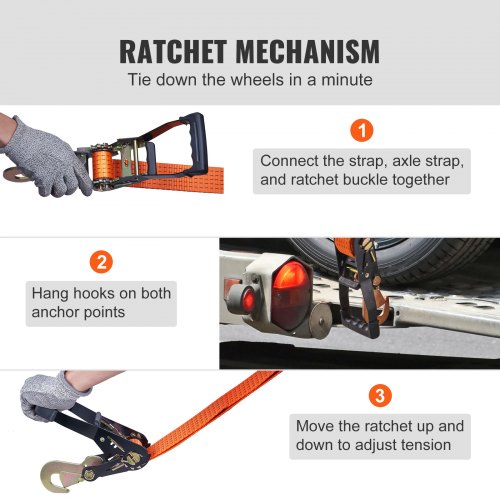 RATCHET MECHANISM
Tie down the wheels in a minute

1

Connect the strap, axle strap, and ratchet buckle together

2

Hang hooks on both anchor points

3

Move the ratchet up and down to adjust tension