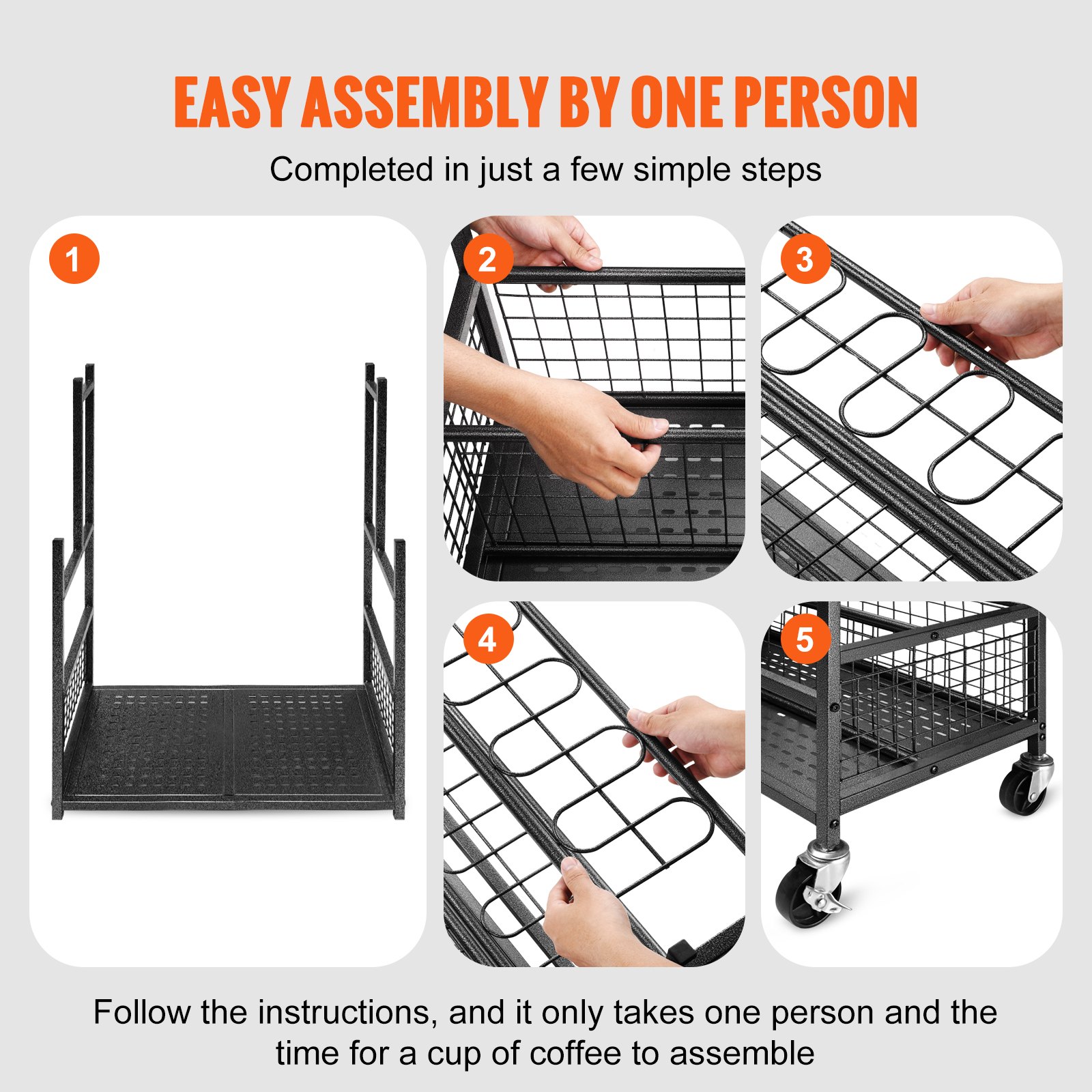 EASY ASSEMBLY BY ONE PERSON

Completed in just a few simple steps

1

2

3

4

5

Follow the instructions, and it only takes one person and the time for a cup of coffee to assemble