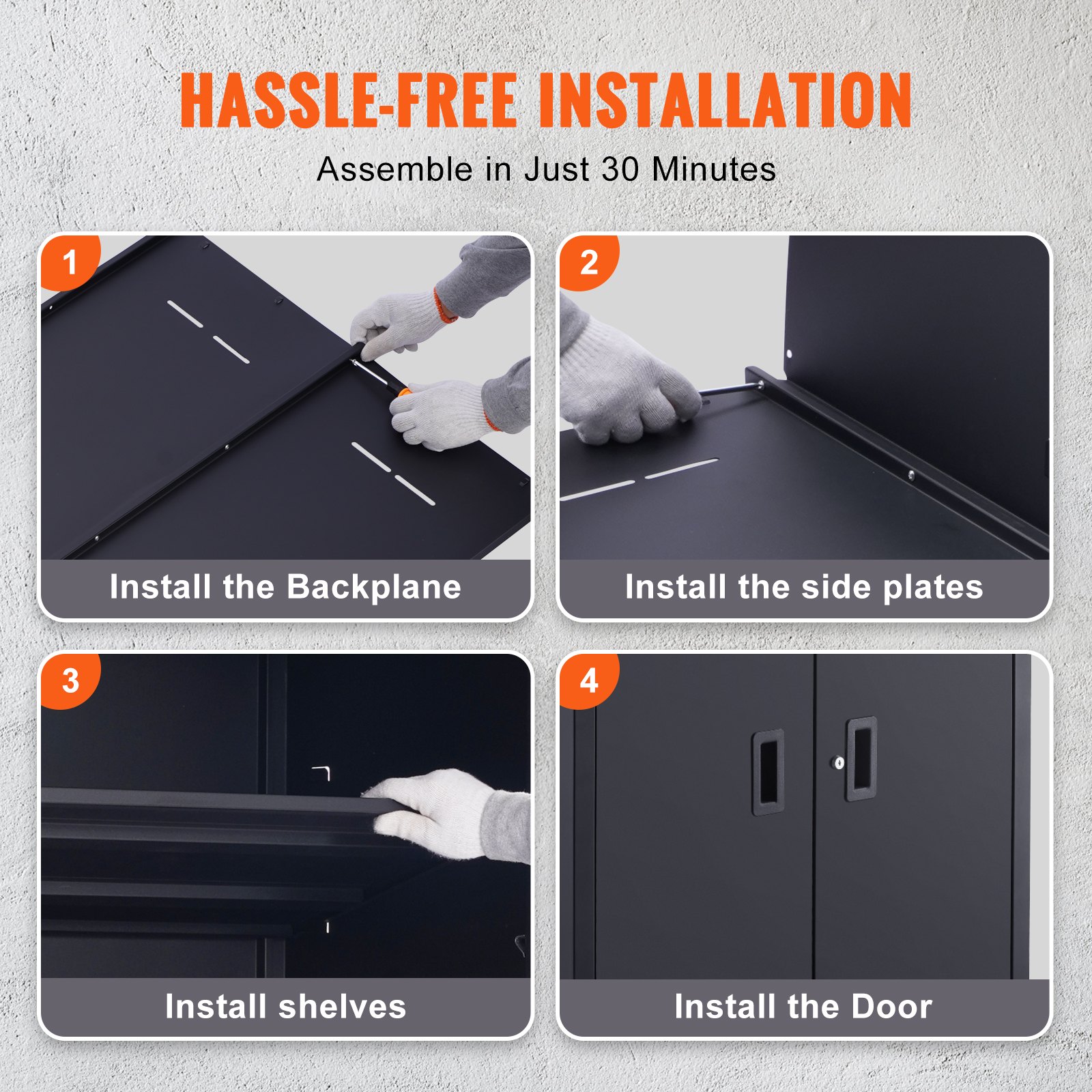 HASSLE-FREE INSTALLATION

Assemble in Just 30 Minutes

1
Install the Backplane

2
Install the side plates

3
Install shelves

4
Install the Door