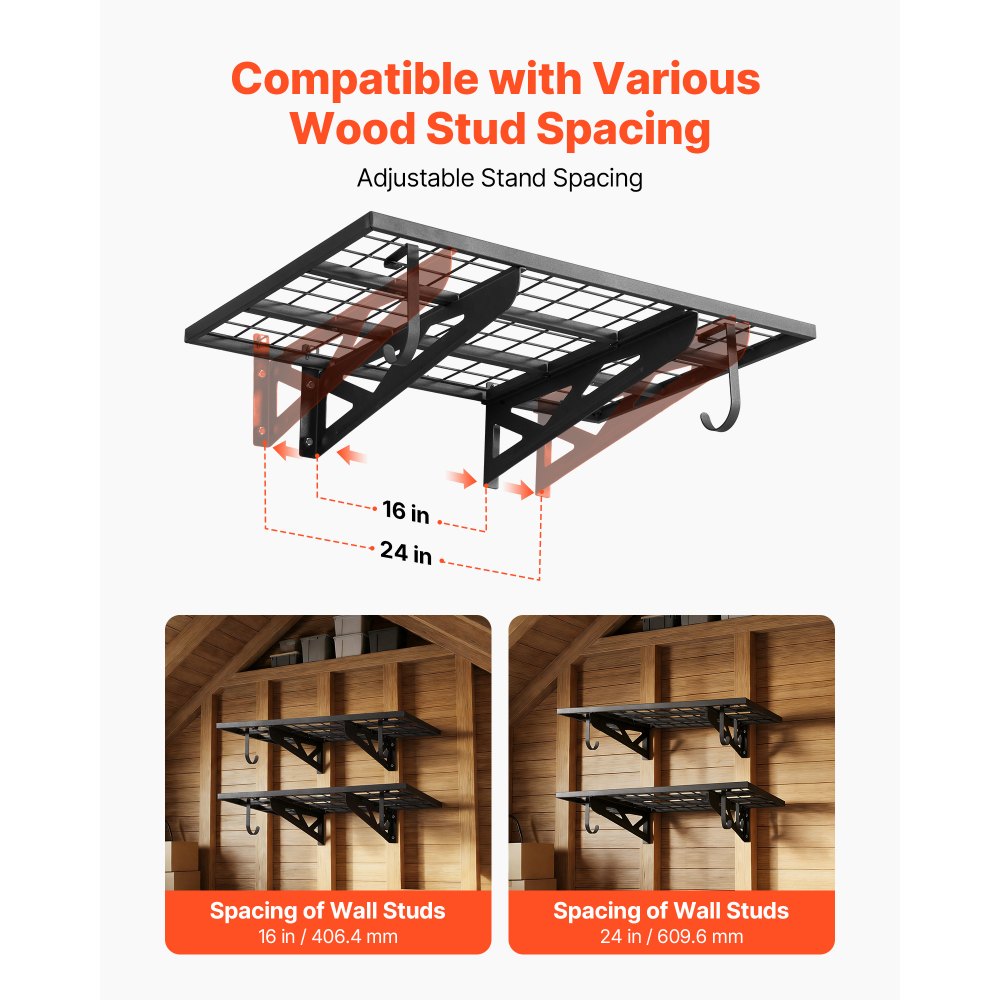 Compatible with Various Wood Stud Spacing

Adjustable Stand Spacing

16 in

24 in

Spacing of Wall Studs
16 in / 406.4 mm

Spacing of Wall Studs
24 in / 609.6 mm