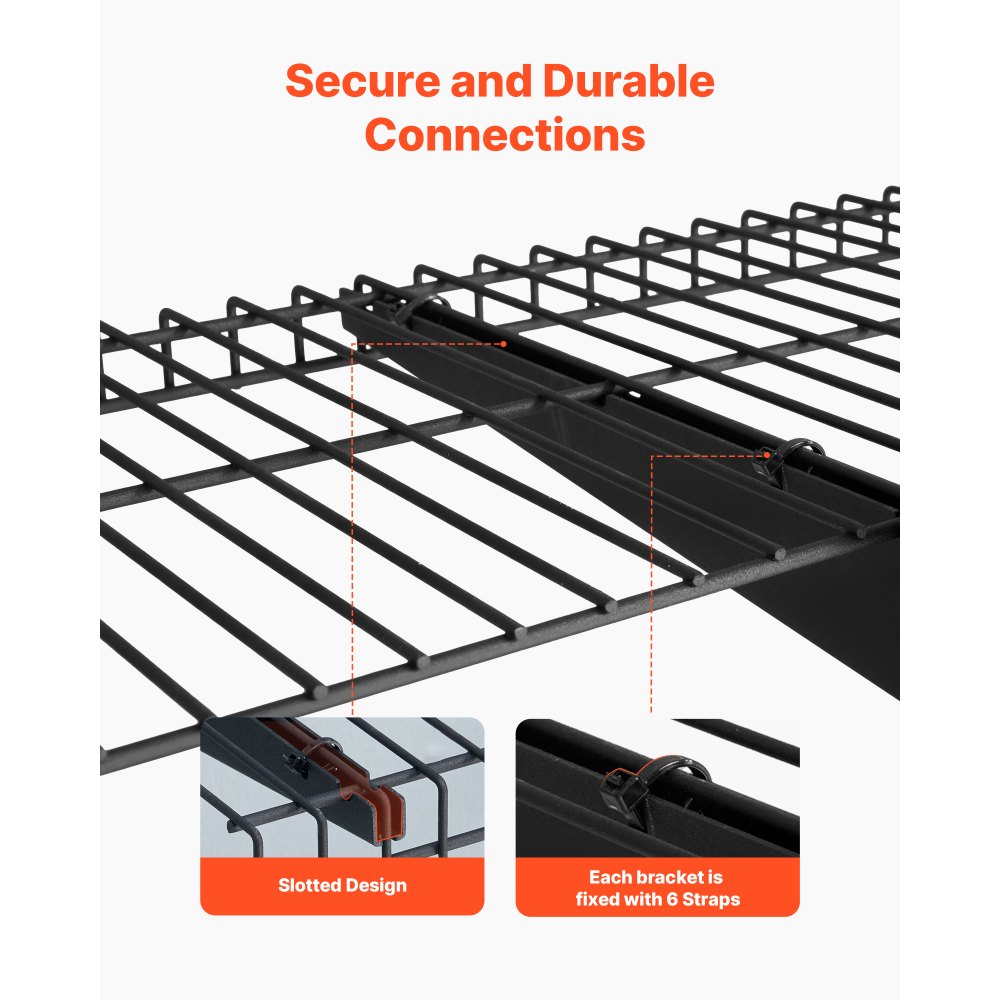 Secure and Durable Connections

Slotted Design

Each bracket is fixed with 6 Straps