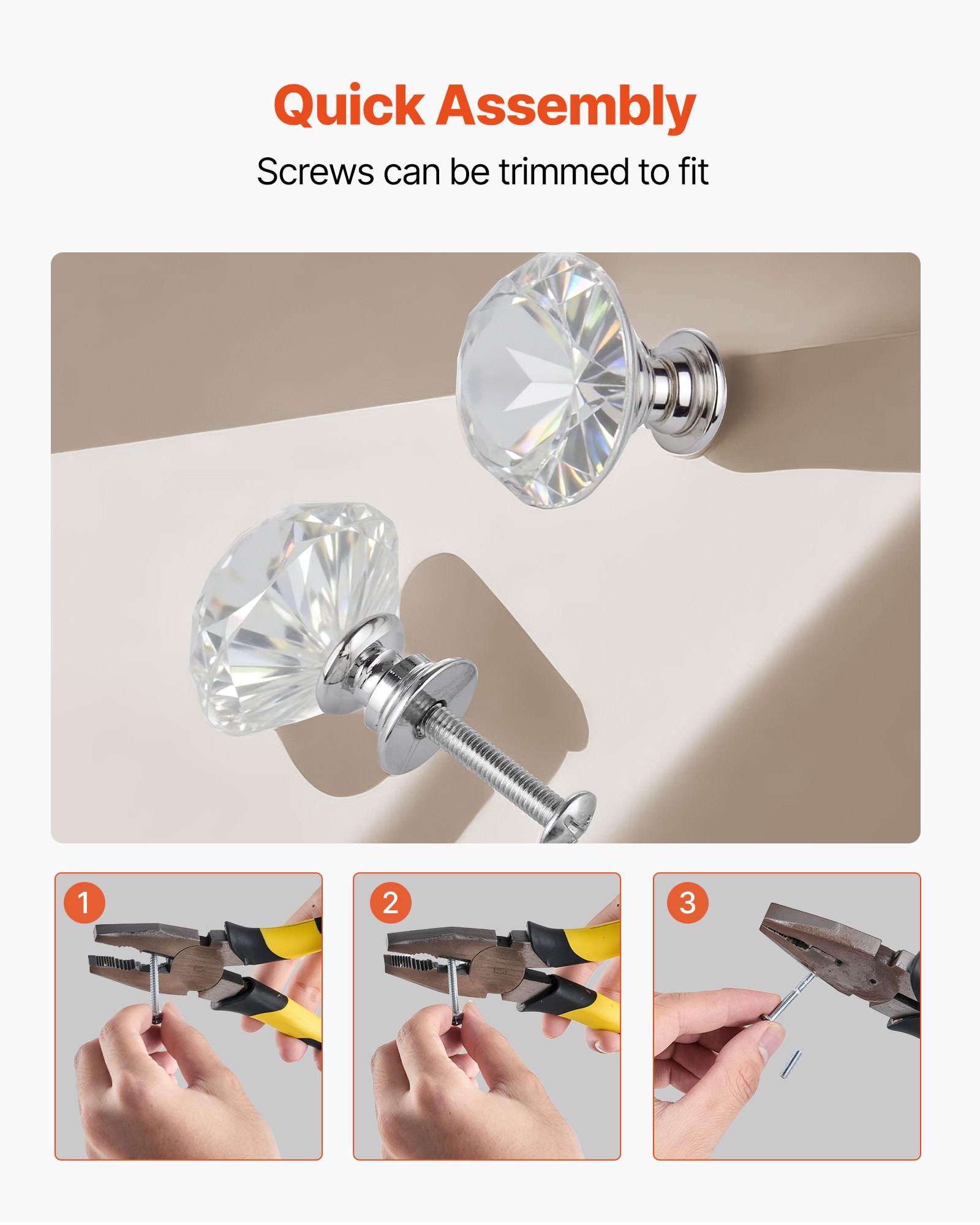 Quick Assembly

Screws can be trimmed to fit

1

2

3