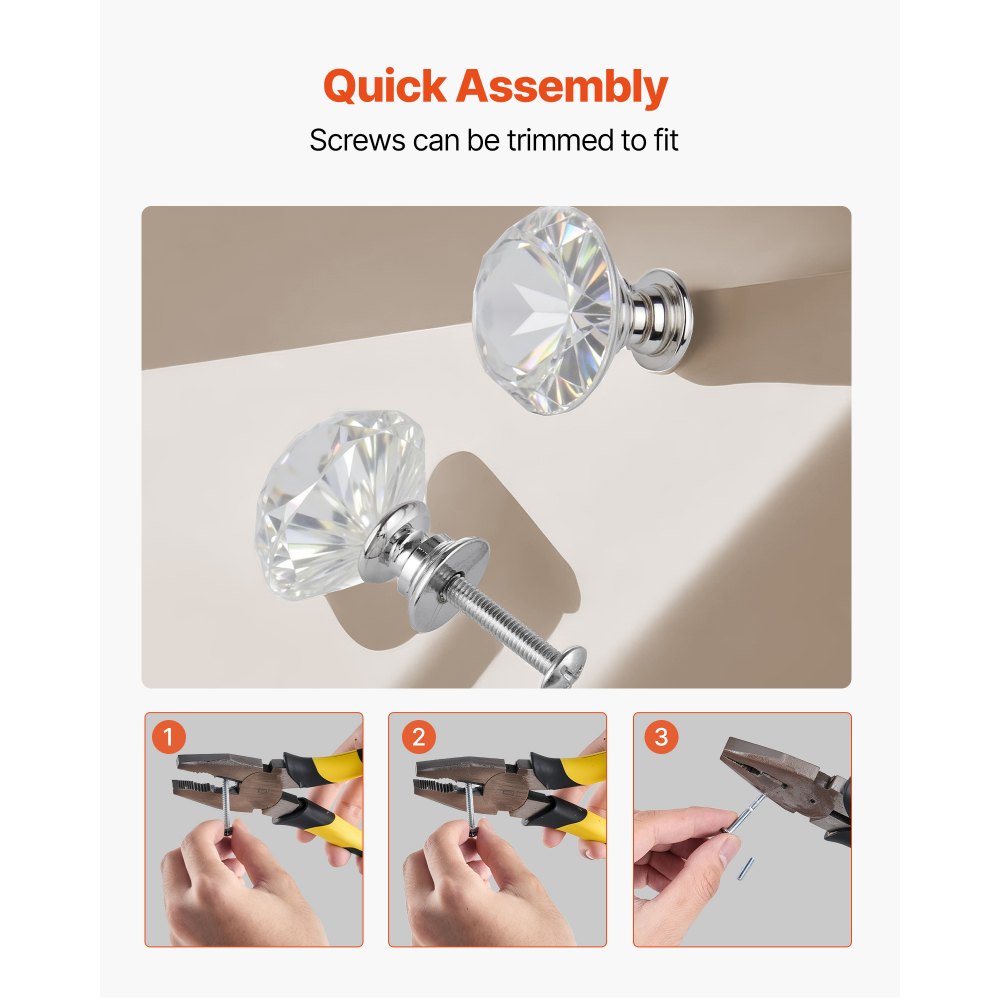 Quick Assembly

Screws can be trimmed to fit

1

2

3