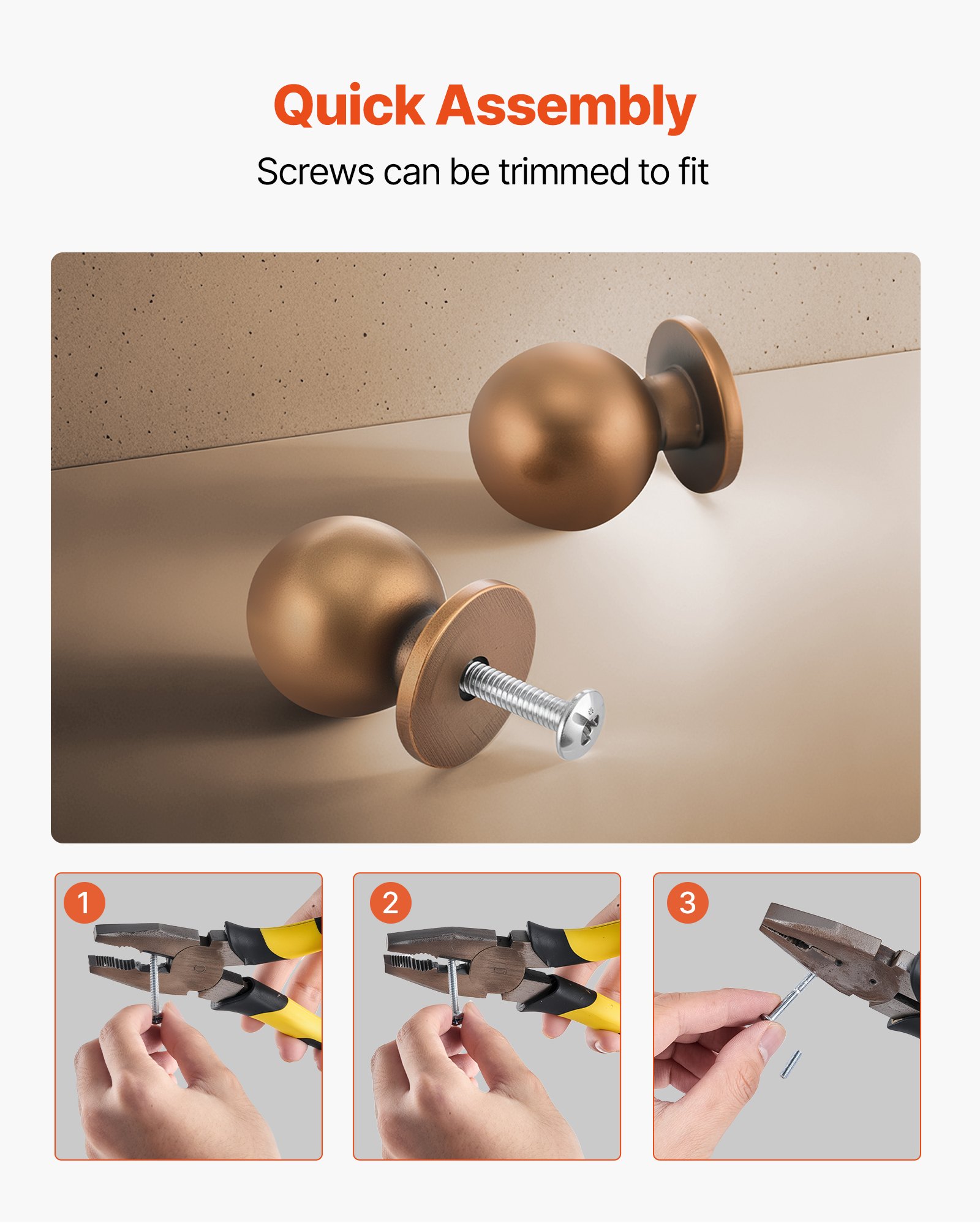 Quick Assembly

Screws can be trimmed to fit

1

2

3