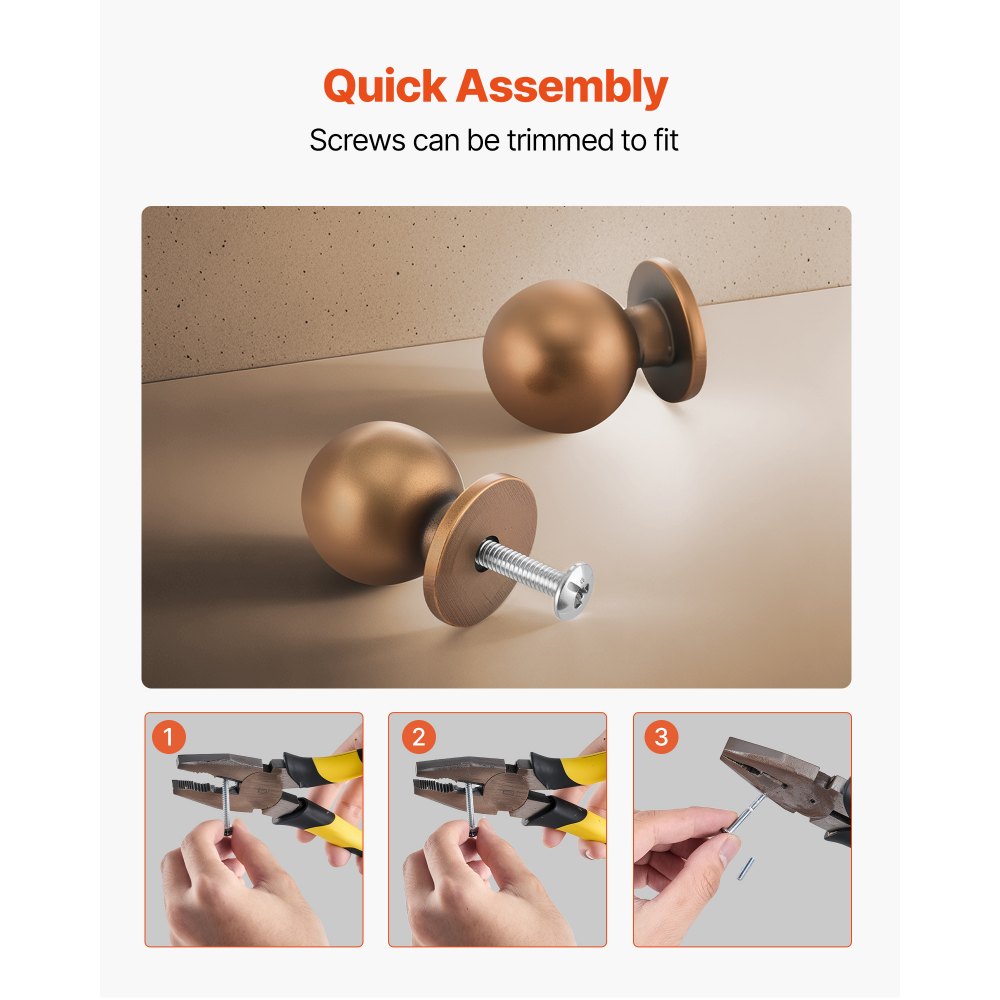 Quick Assembly

Screws can be trimmed to fit

1

2

3