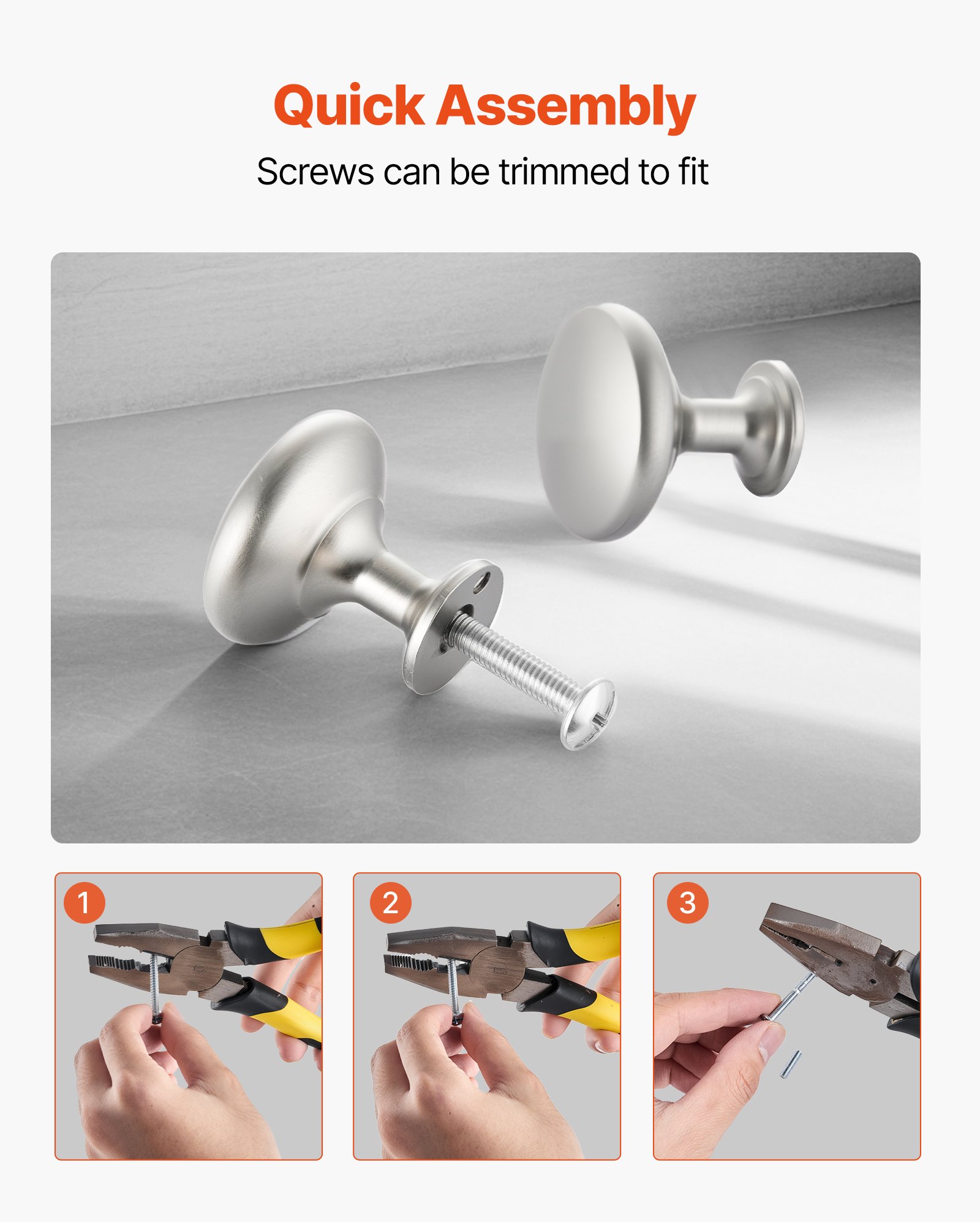 Quick Assembly

Screws can be trimmed to fit

1

2

3