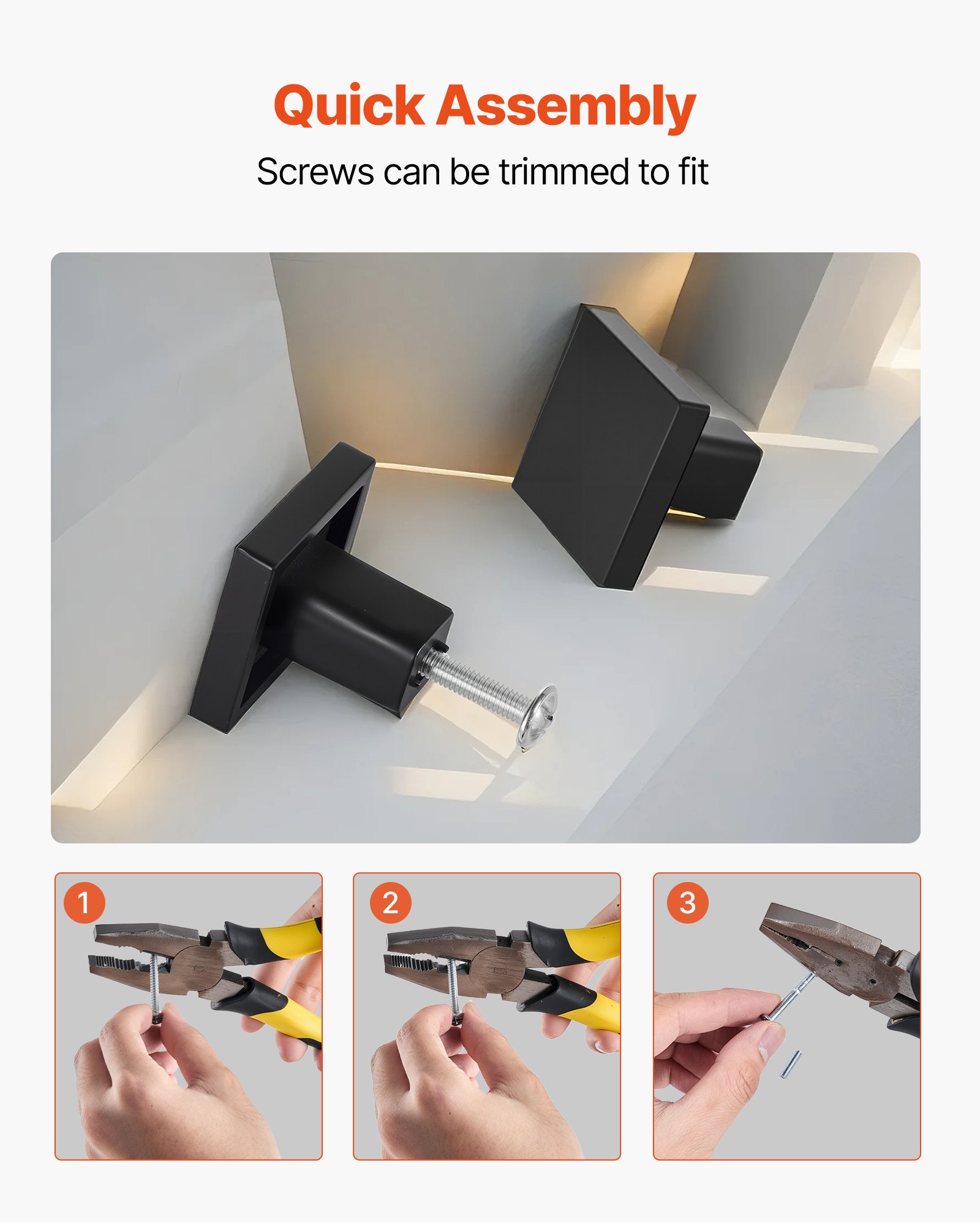 Quick Assembly

Screws can be trimmed to fit

1

2

3