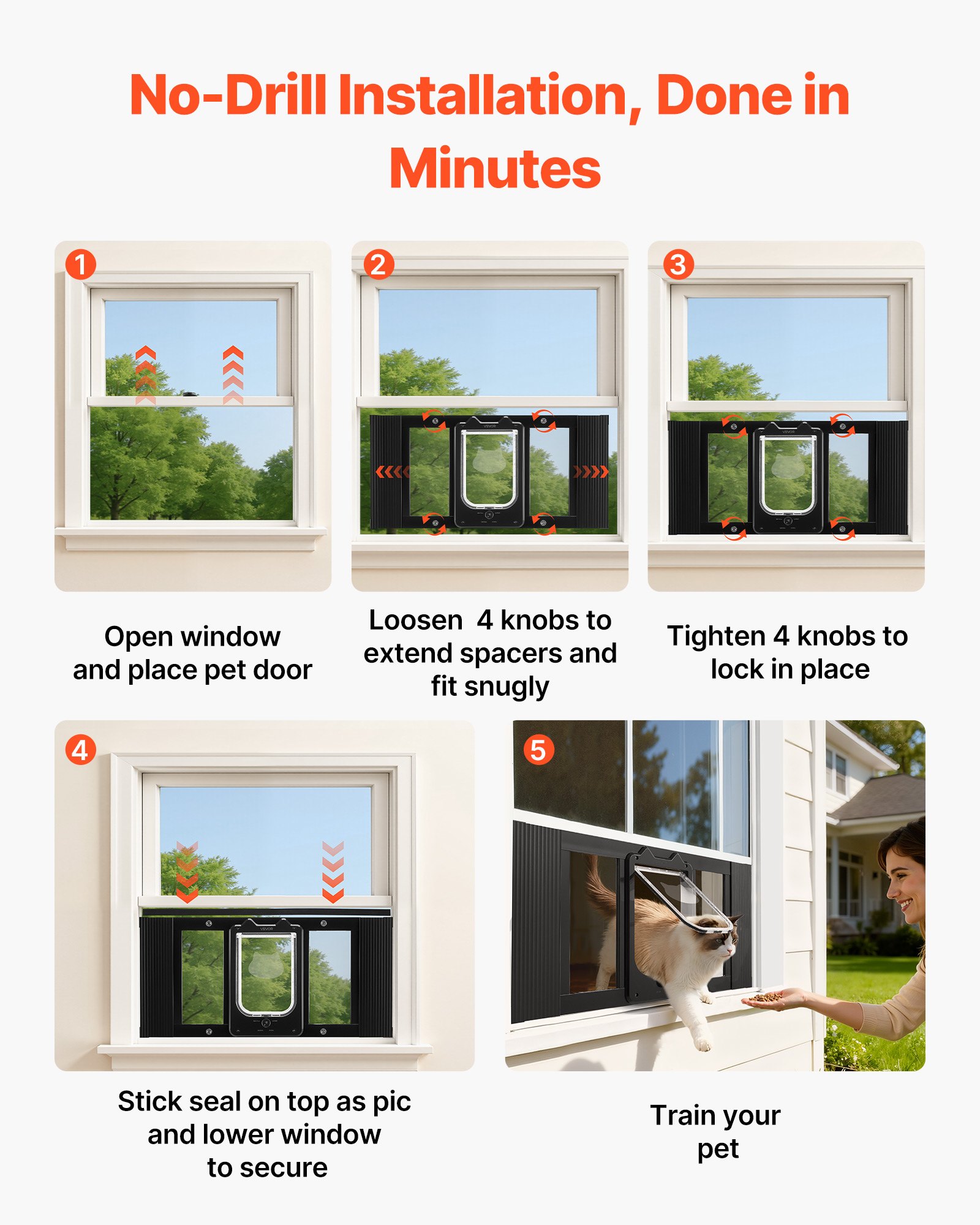 No-Drill Installation, Done in Minutes

1

Open window and place pet door

2

VEVOR

Loosen 4 knobs to extend spacers and fit snugly

3

VEVOR

Tighten 4 knobs to lock in place

4

VEVOR

Stick seal on top as pic and lower window to secure

5

Train your pet