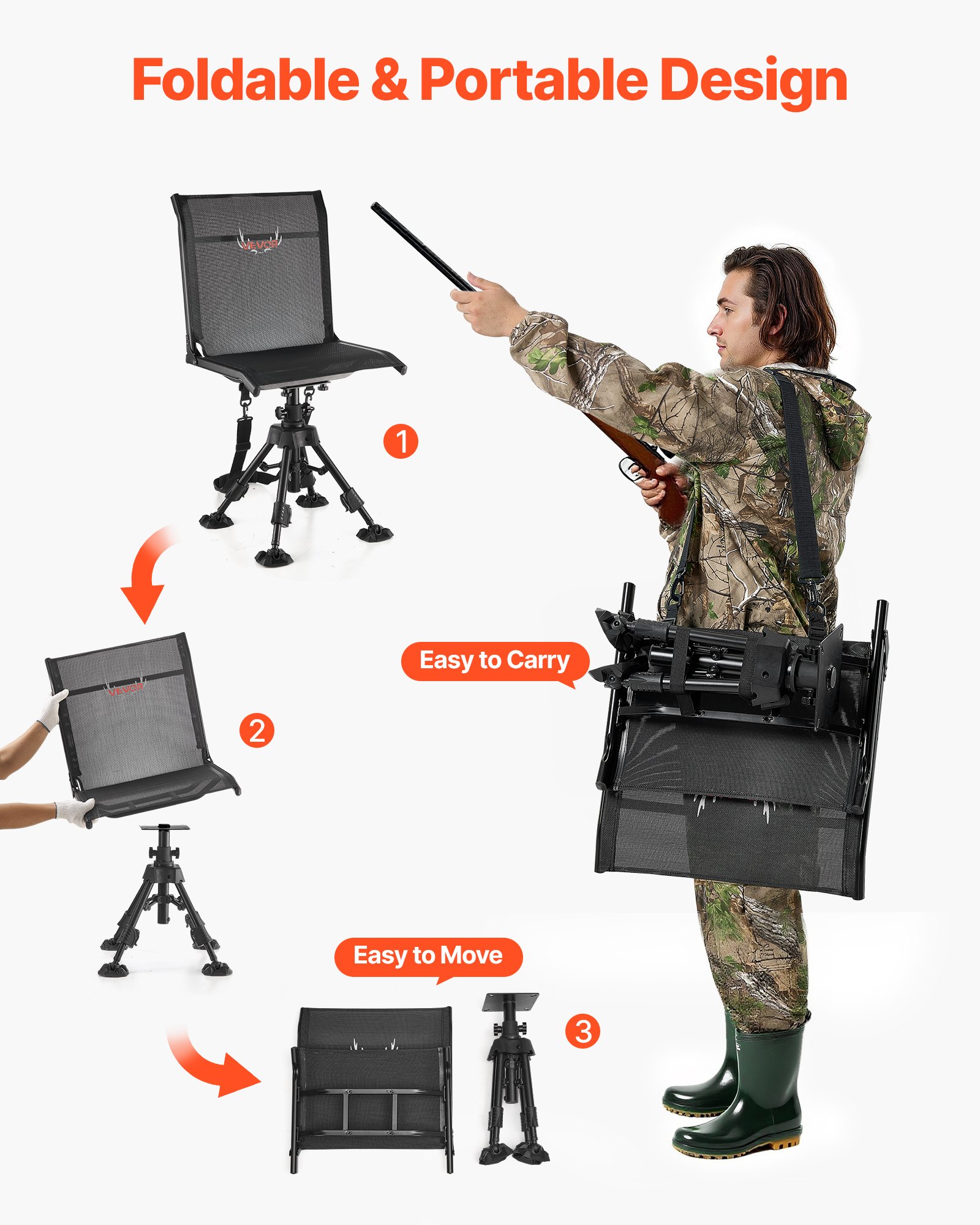 Foldable & Portable Design

VEVOR

1

VEVOR

2

Easy to Carry

Easy to Move

3