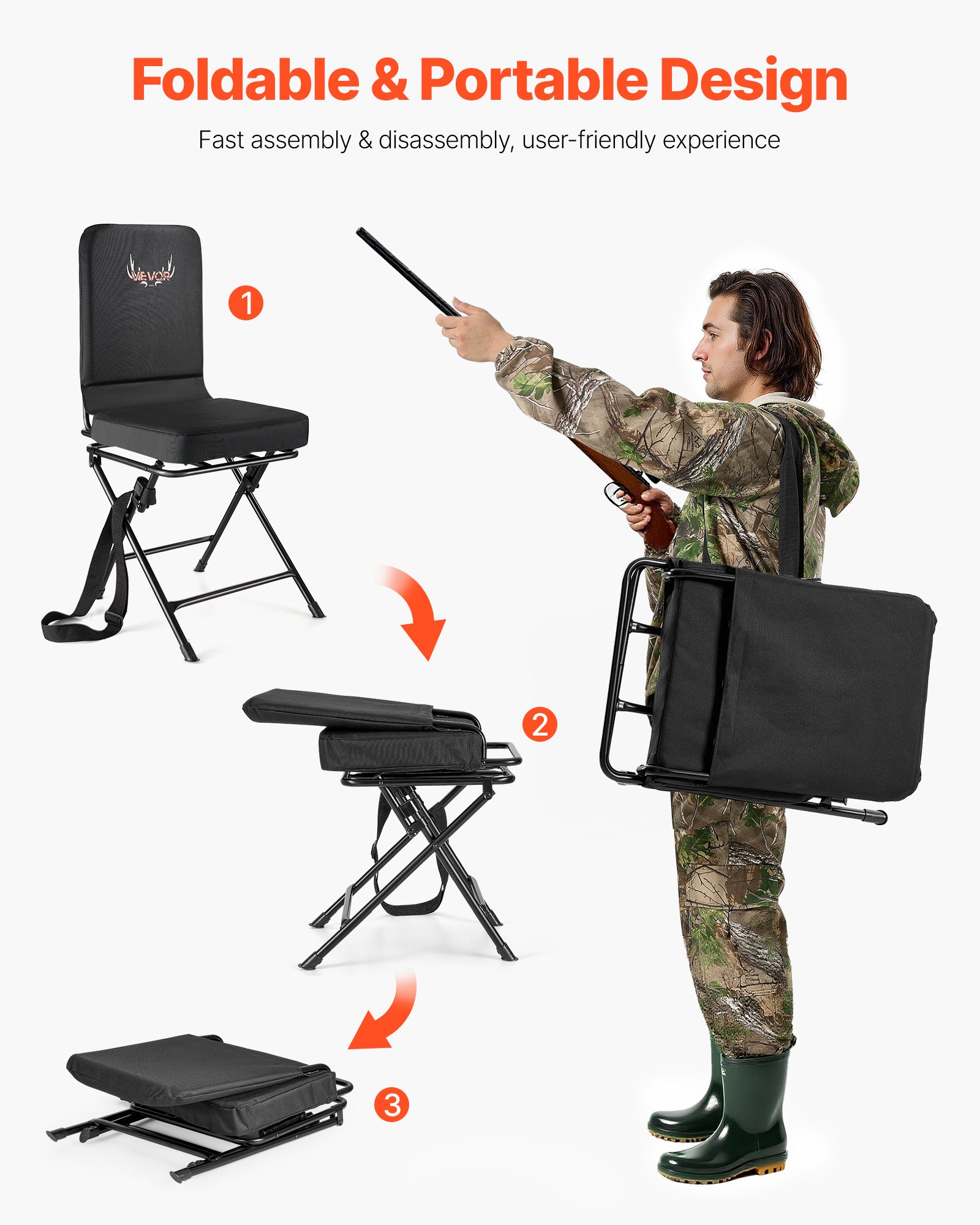 Foldable & Portable Design

Fast assembly & disassembly, user-friendly experience

VEVOR

1

2

3