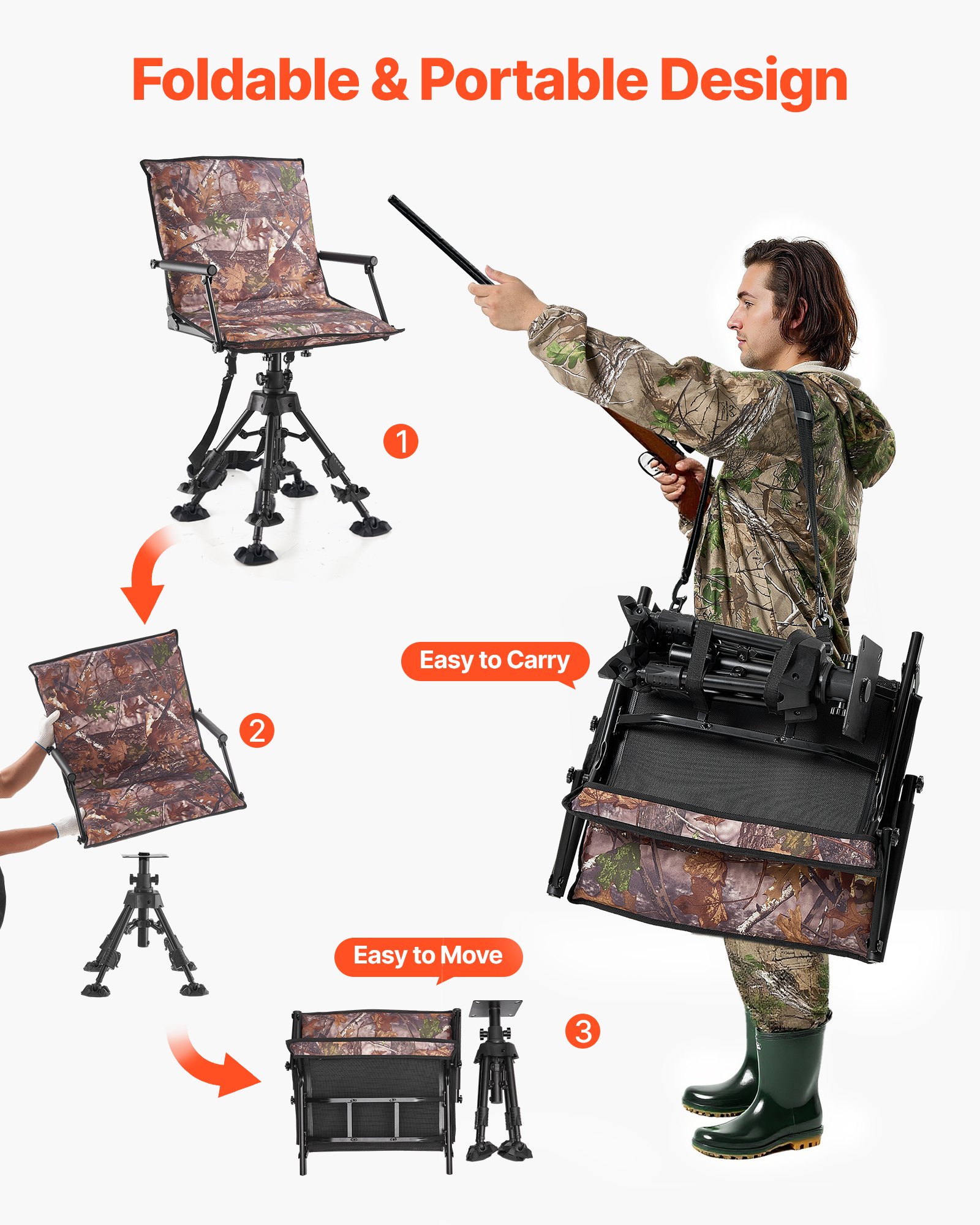 Foldable & Portable Design

1

Easy to Carry

2

Easy to Move

3