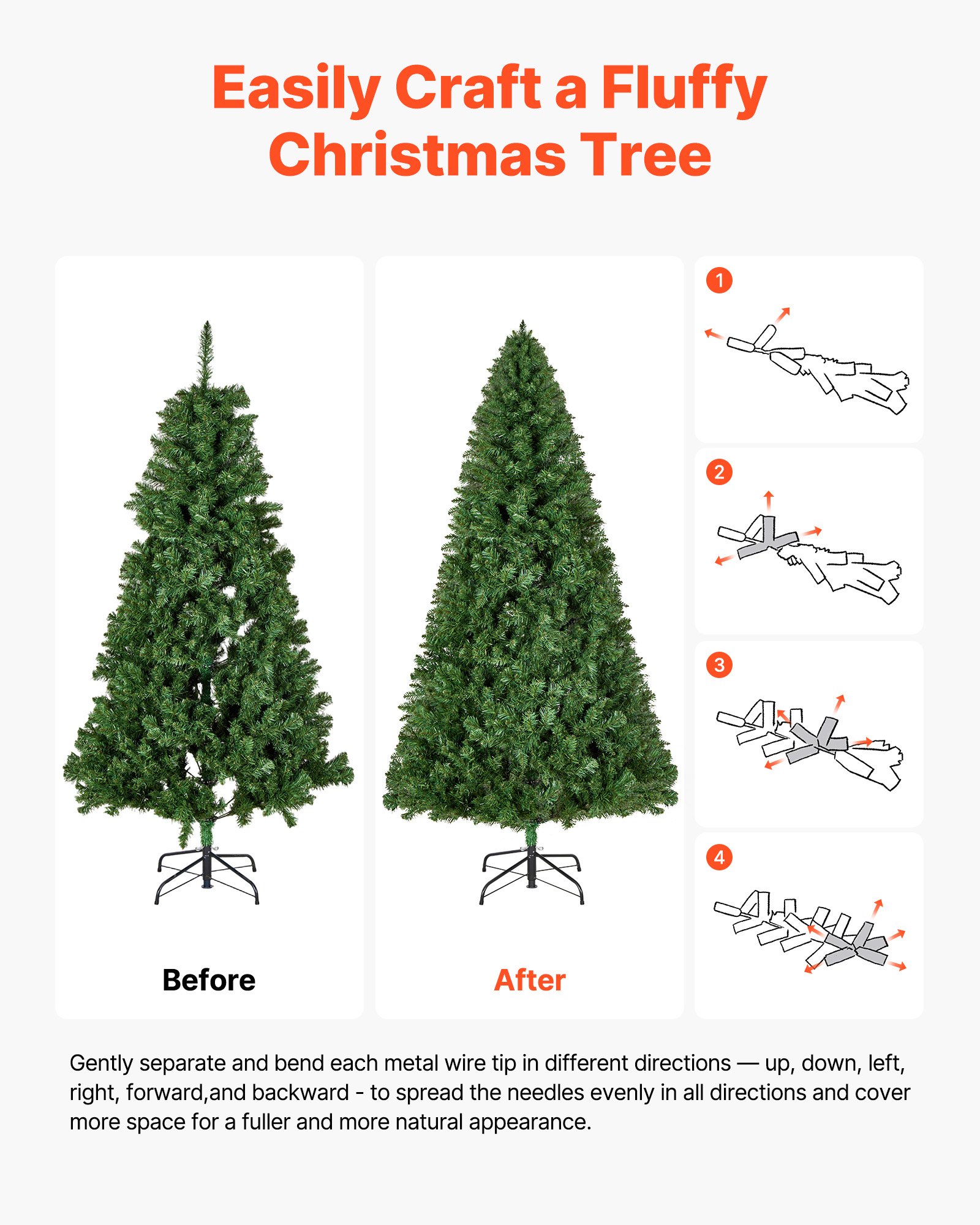 Easily Craft a Fluffy Christmas Tree

Before

After

1

2

3

4

Gently separate and bend each metal wire tip in different directions — up, down, left, right, forward,and backward - to spread the needles evenly in all directions and cover more space for a fuller and more natural appearance.