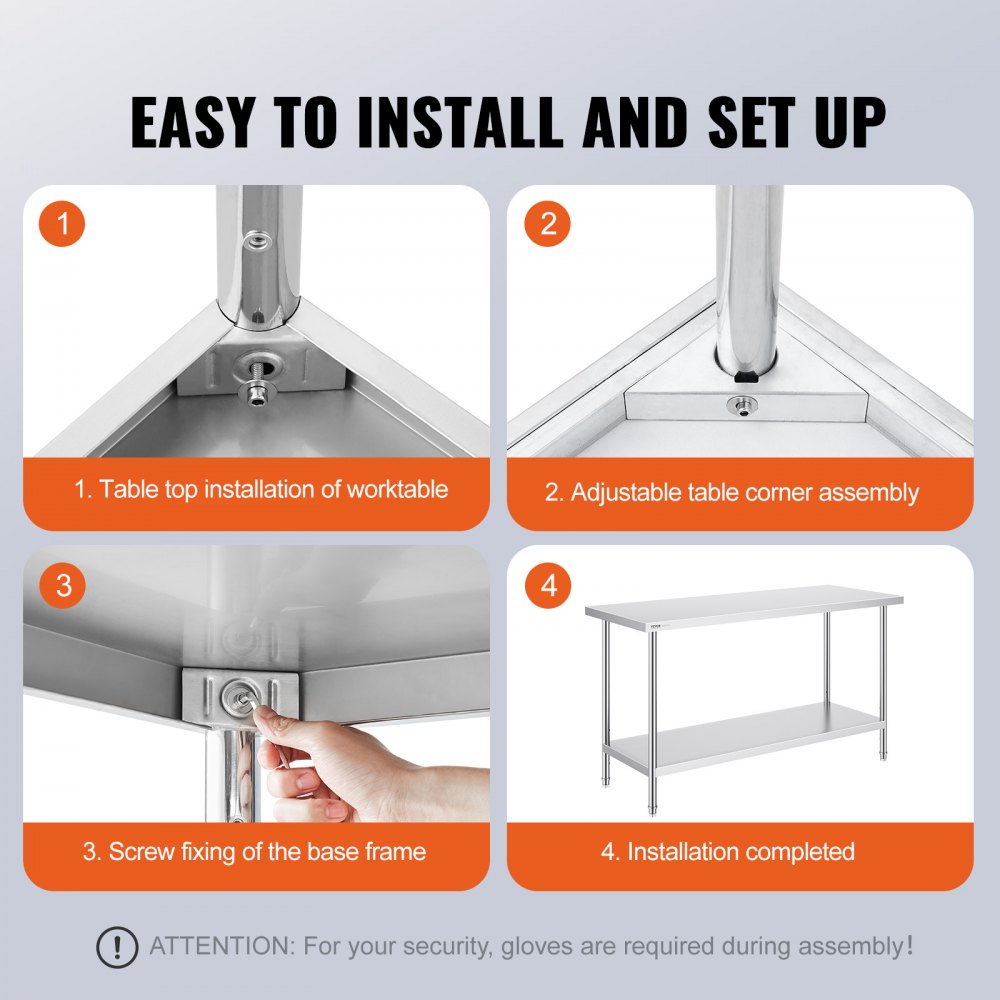 EASY TO INSTALL AND SET UP

1

1. Table top installation of worktable

2

2. Adjustable table corner assembly

3

3. Screw fixing of the base frame

4

4. Installation completed

! ATTENTION: For your security, gloves are required during assembly!