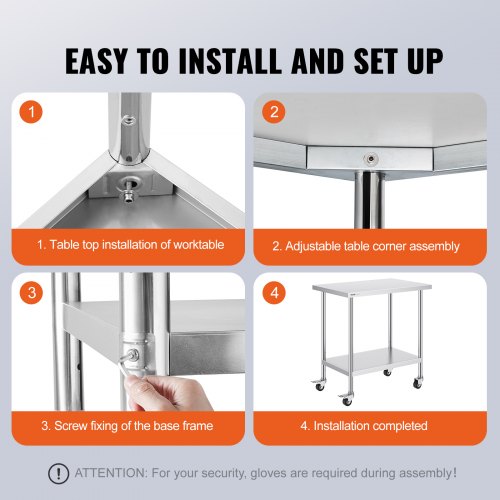 EASY TO INSTALL AND SET UP

1

1. Table top installation of worktable

2

2. Adjustable table corner assembly

3

3. Screw fixing of the base frame

4

4. Installation completed

! ATTENTION: For your security, gloves are required during assembly!