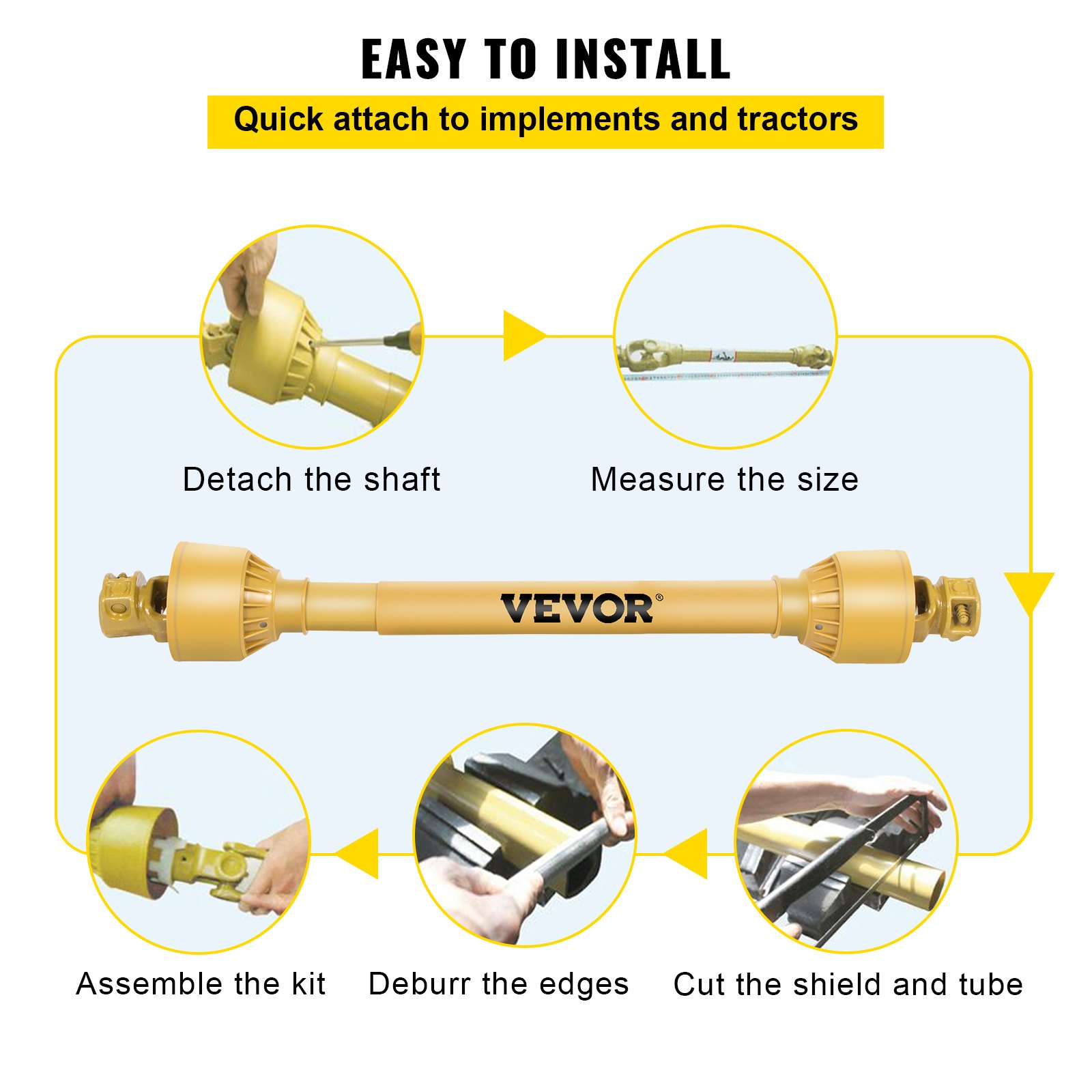 EASY TO INSTALL

Quick attach to implements and tractors

Detach the shaft

Measure the size

VEVOR®

Assemble the kit

Deburr the edges

Cut the shield and tube