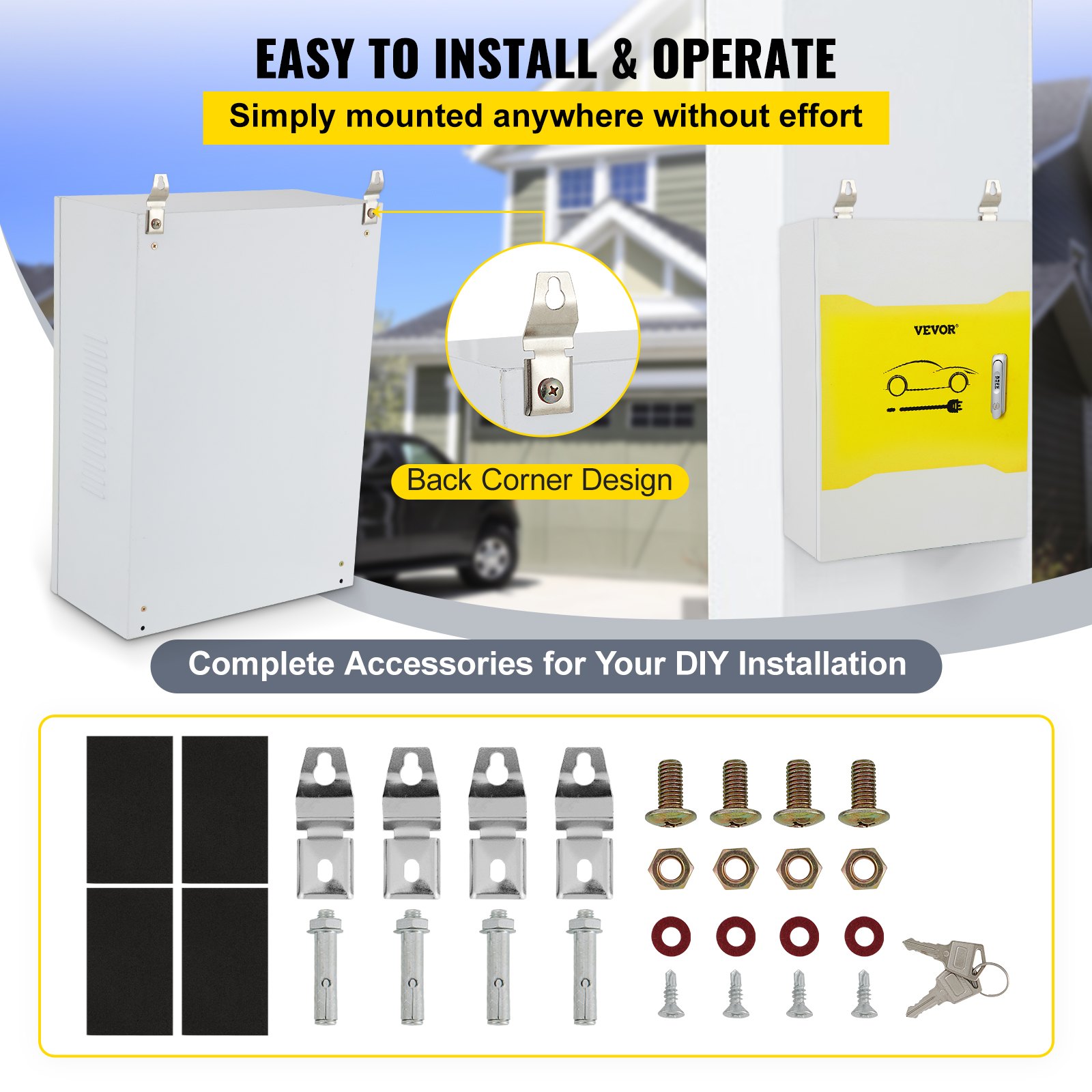 EASY TO INSTALL & OPERATE

Simply mounted anywhere without effort

Back Corner Design

VEVOR®

Complete Accessories for Your DIY Installation