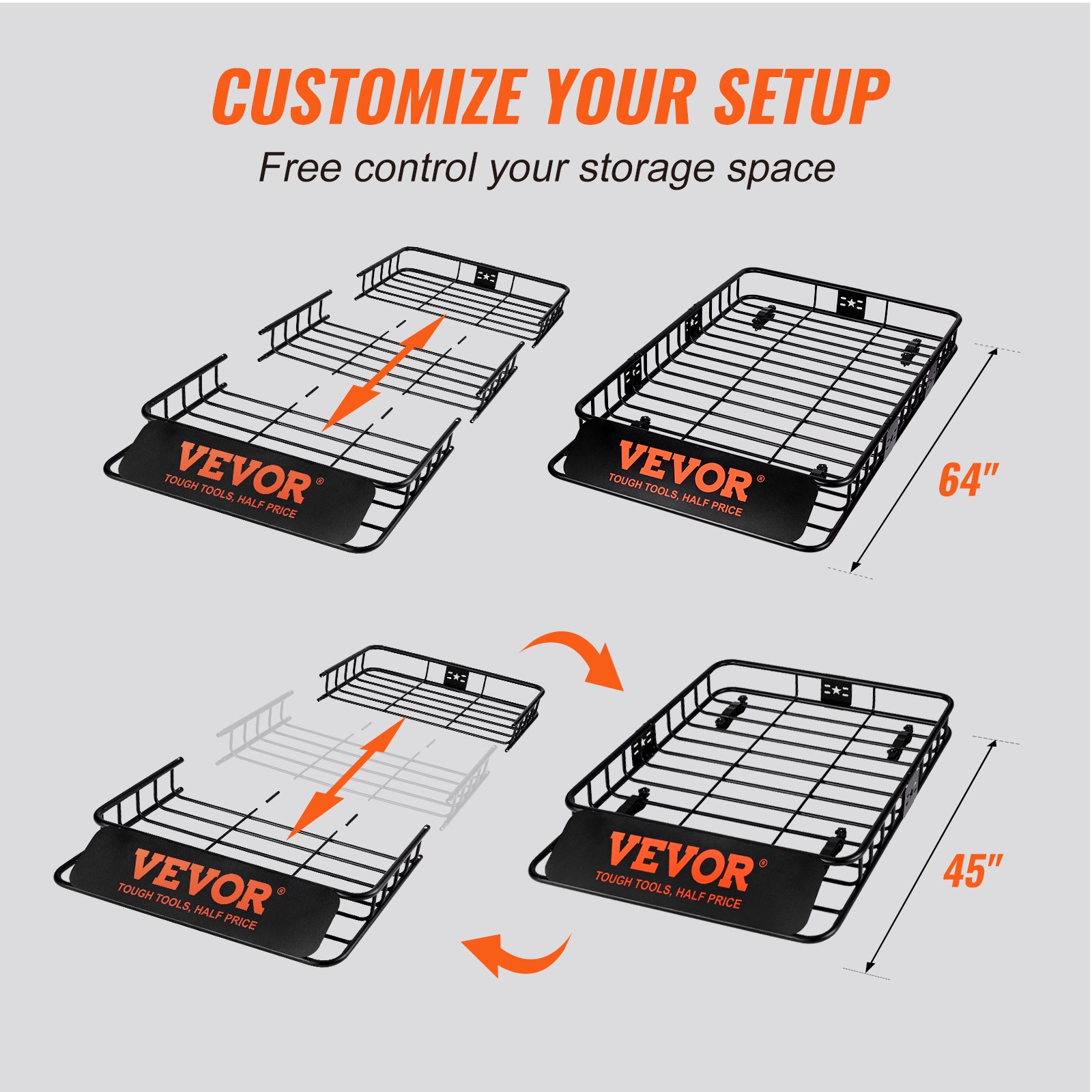 CUSTOMIZE YOUR SETUP

Free control your storage space

VEVOR®
TOUGH TOOLS, HALF PRICE

VEVOR®
TOUGH TOOLS, HALF PRICE

64"

VEVOR®
TOUGH TOOLS, HALF PRICE

VEVOR®
TOUGH TOOLS, HALF PRICE

45"