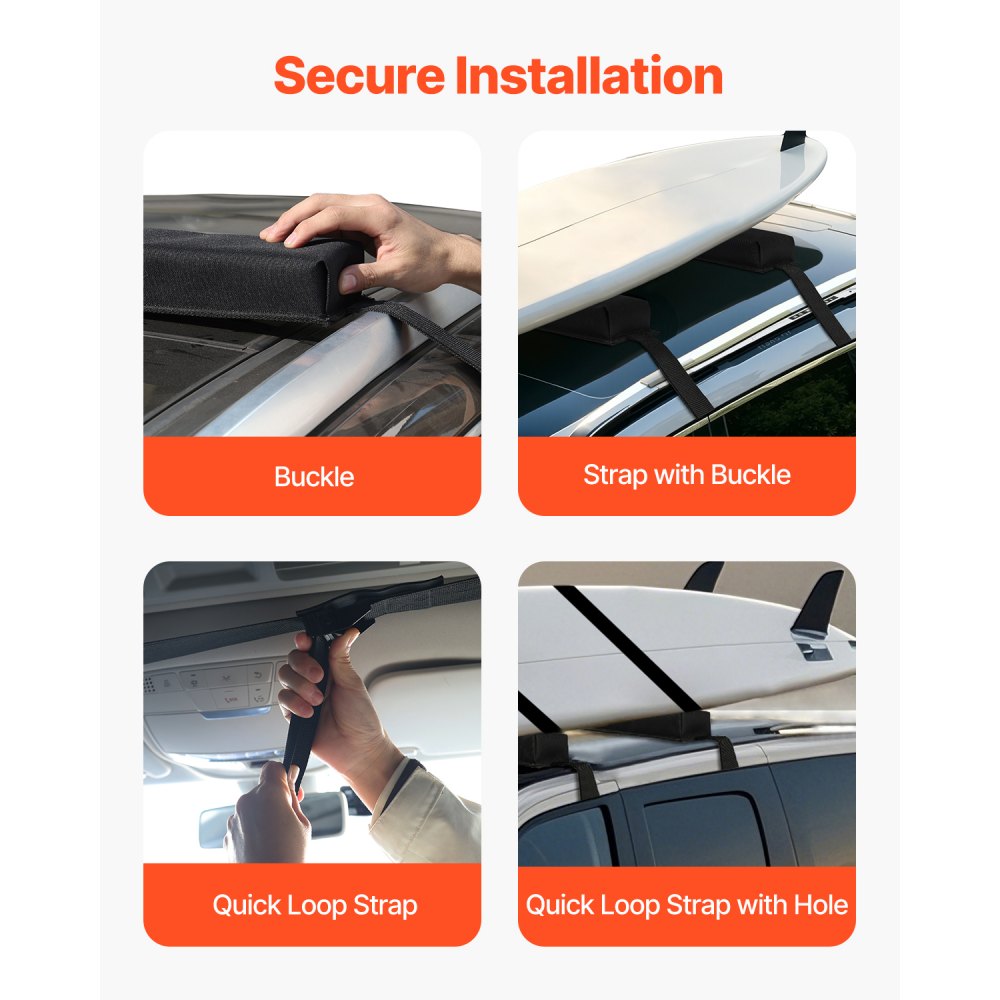 Secure Installation

Buckle

Strap with Buckle

Quick Loop Strap

Quick Loop Strap with Hole