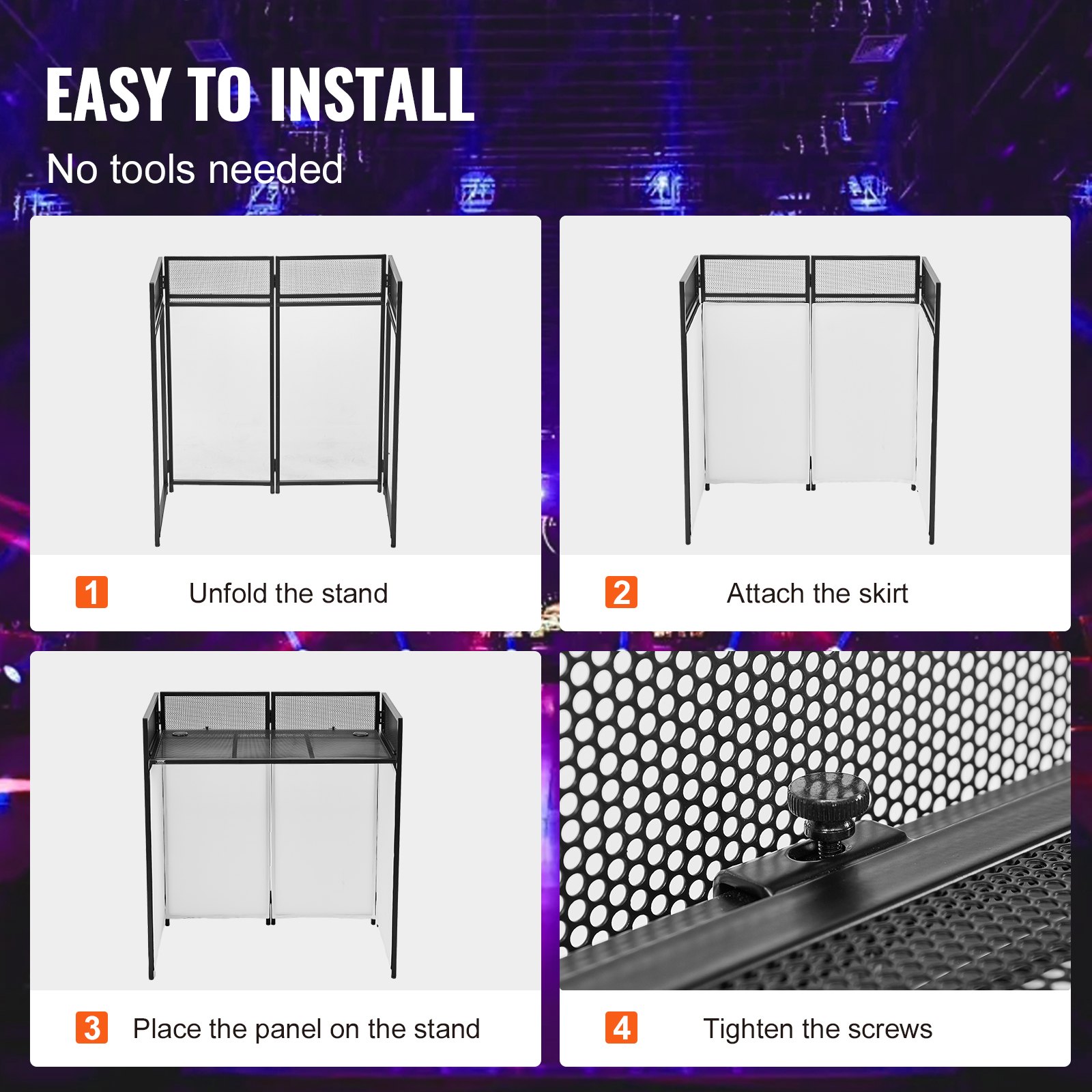 EASY TO INSTALL

No tools needed

1 Unfold the stand

2 Attach the skirt

3 Place the panel on the stand

4 Tighten the screws