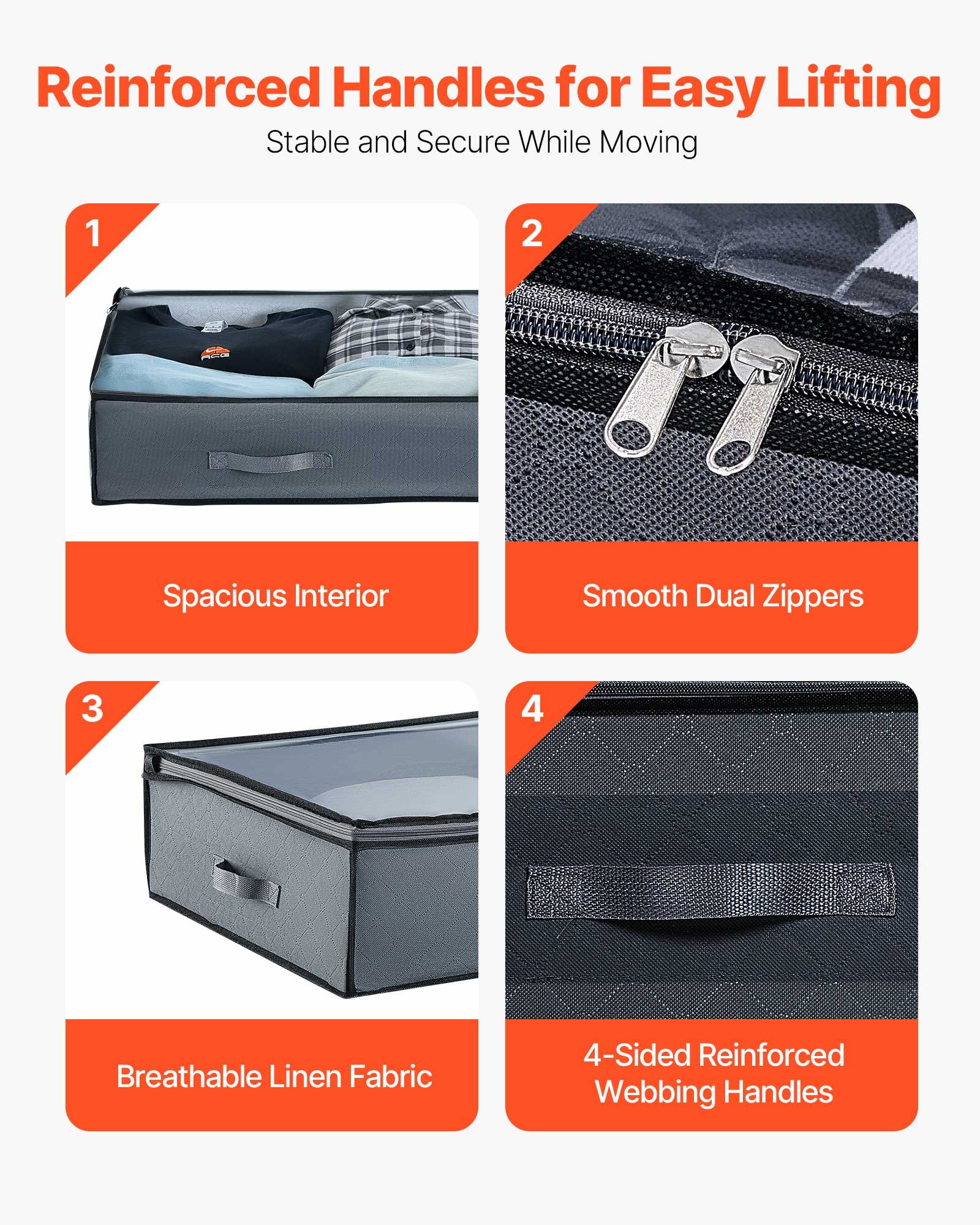 Reinforced Handles for Easy Lifting

Stable and Secure While Moving

1

ACG

Spacious Interior

2

Smooth Dual Zippers

3

Breathable Linen Fabric

4

4-Sided Reinforced Webbing Handles