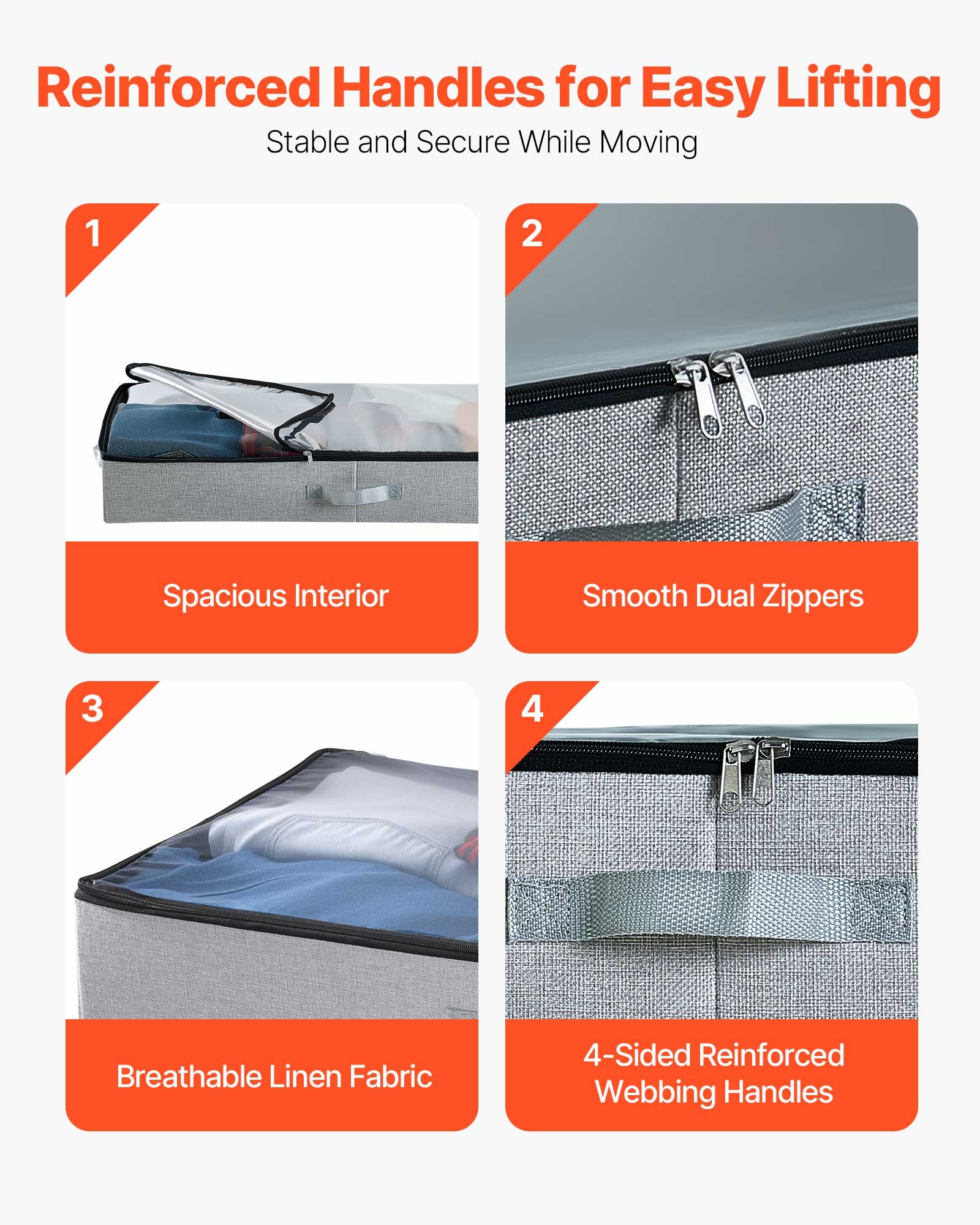 Reinforced Handles for Easy Lifting

Stable and Secure While Moving

1

Spacious Interior

2

Smooth Dual Zippers

3

Breathable Linen Fabric

4

4-Sided Reinforced Webbing Handles