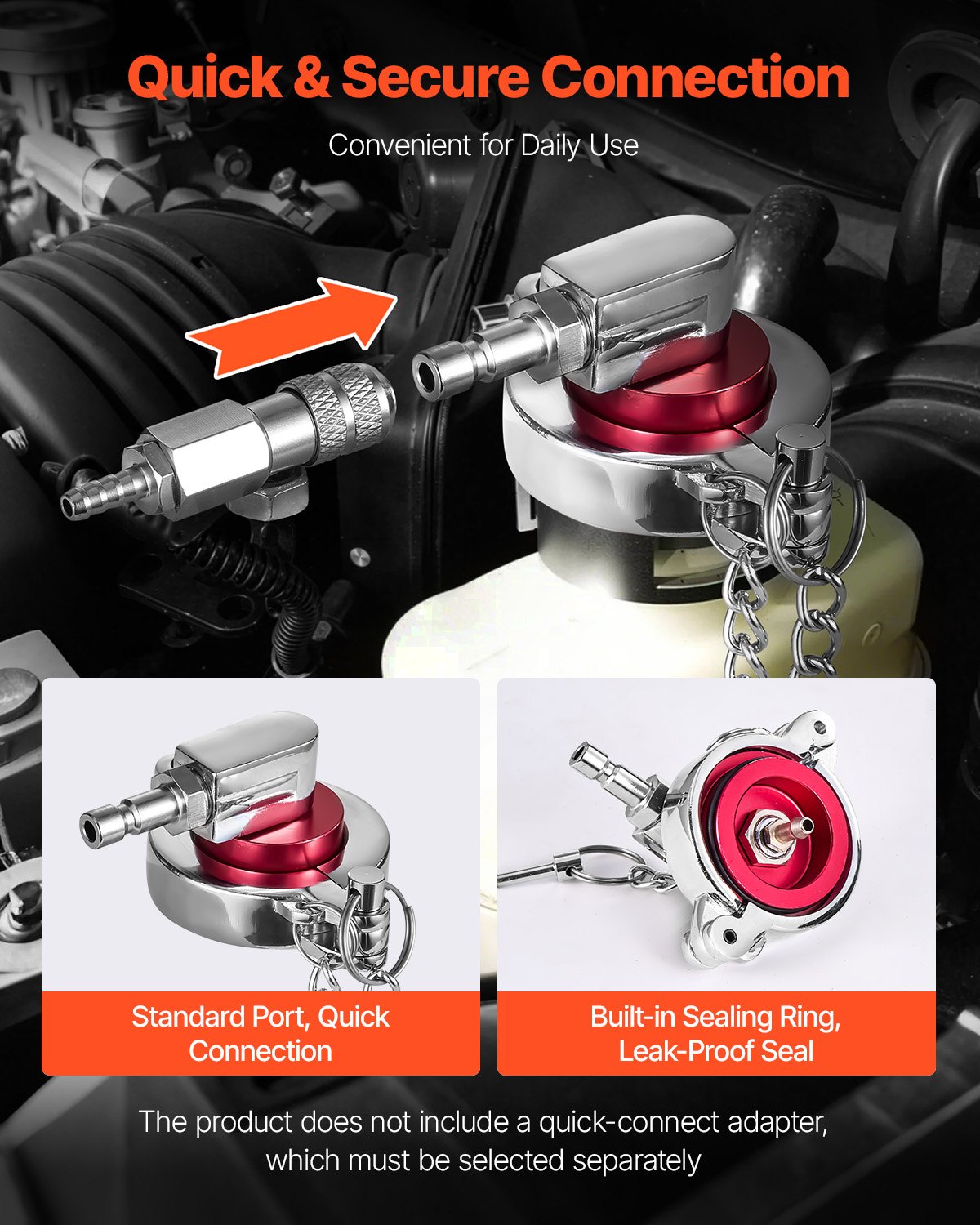 Quick & Secure Connection

Convenient for Daily Use

Standard Port, Quick Connection

Built-in Sealing Ring, Leak-Proof Seal

The product does not include a quick-connect adapter, which must be selected separately