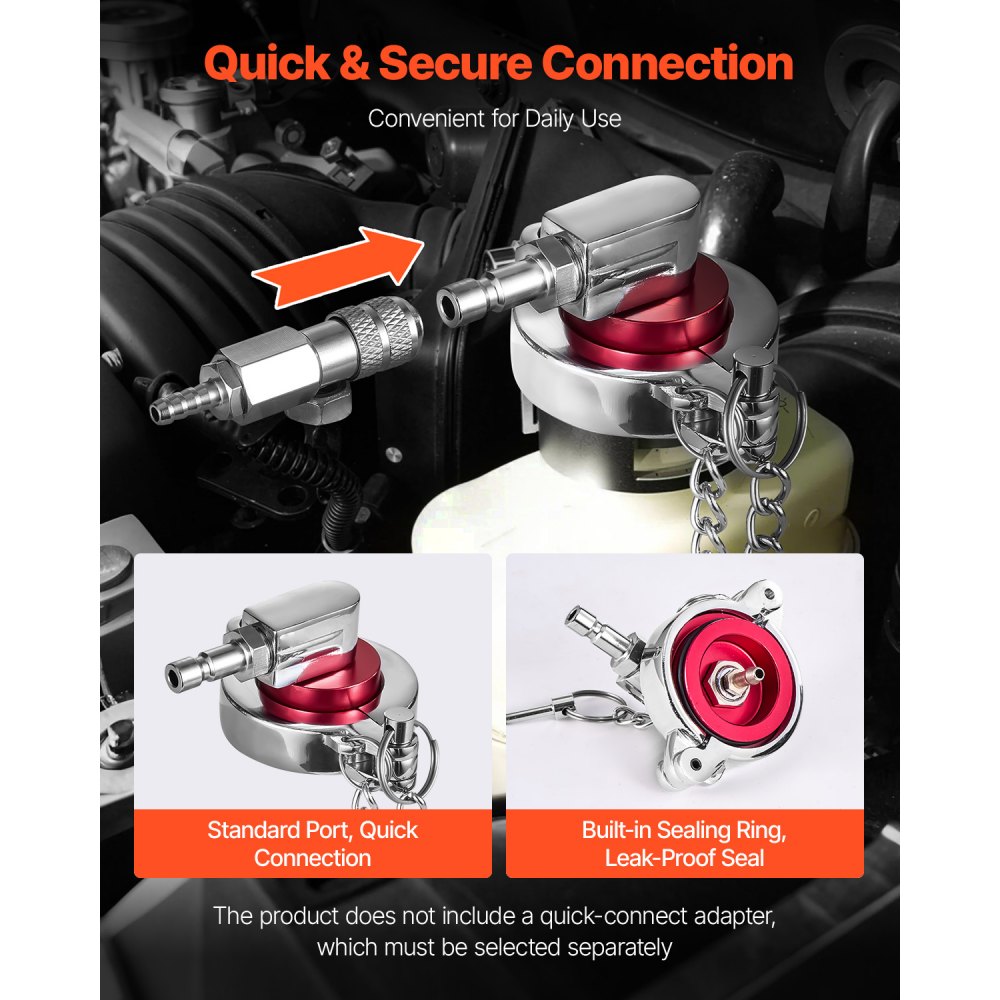 Quick & Secure Connection

Convenient for Daily Use

Standard Port, Quick Connection

Built-in Sealing Ring, Leak-Proof Seal

The product does not include a quick-connect adapter, which must be selected separately