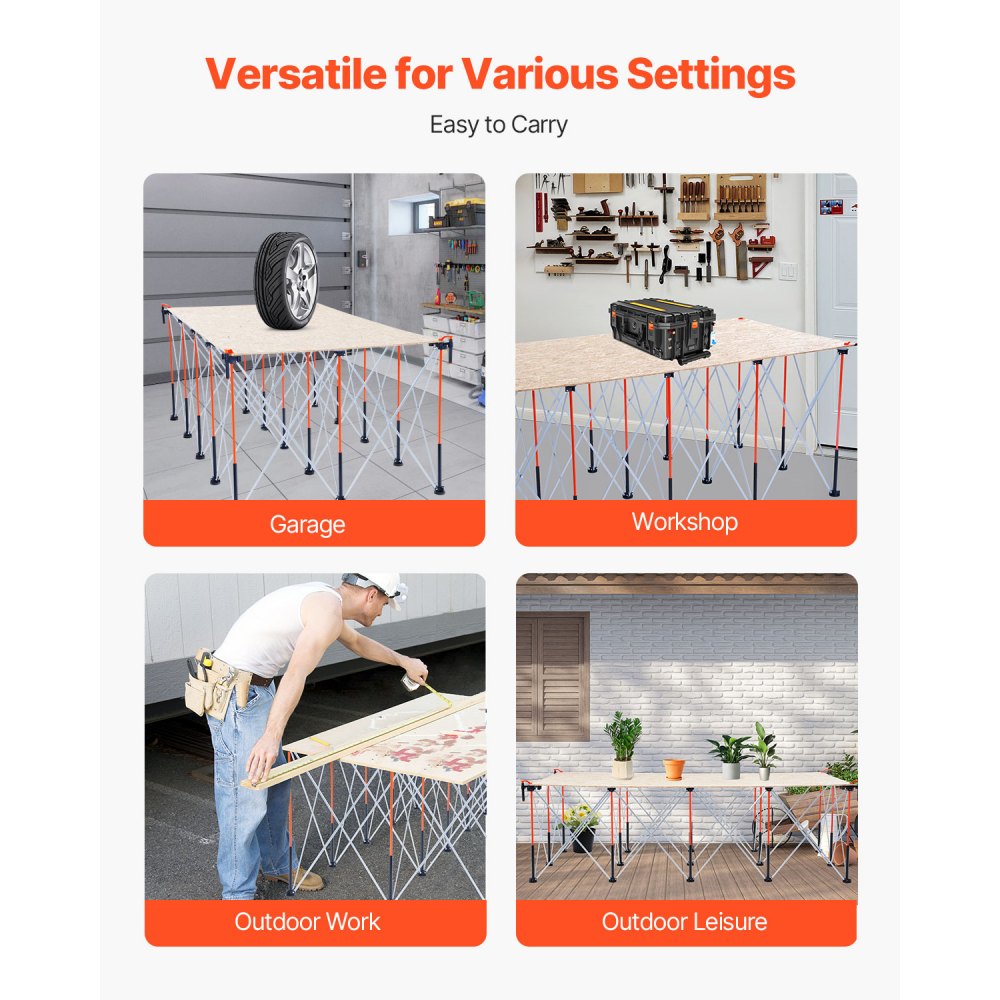 Versatile for Various Settings

Easy to Carry

Garage

Workshop

Outdoor Work

Outdoor Leisure