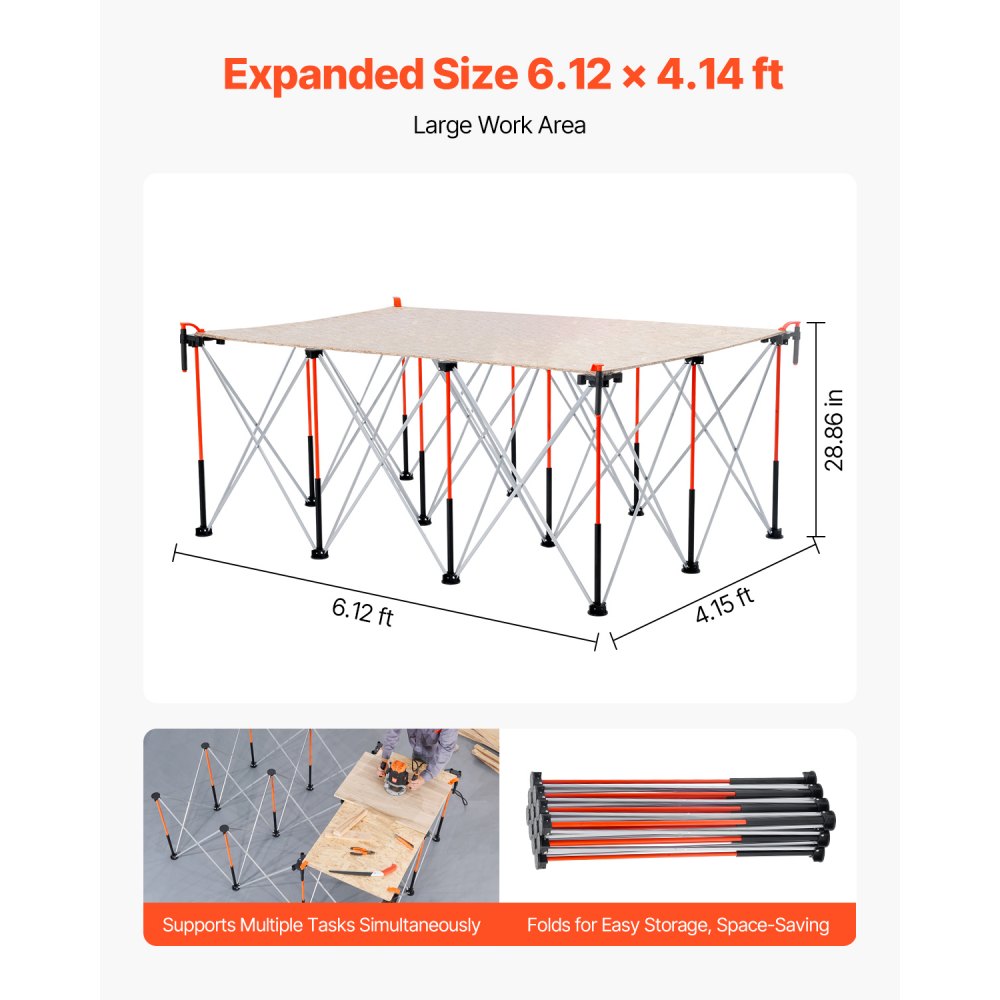 Expanded Size 6.12 × 4.14 ft

Large Work Area

28.86 in

6.12 ft

4.15 ft

Supports Multiple Tasks Simultaneously

Folds for Easy Storage, Space-Saving