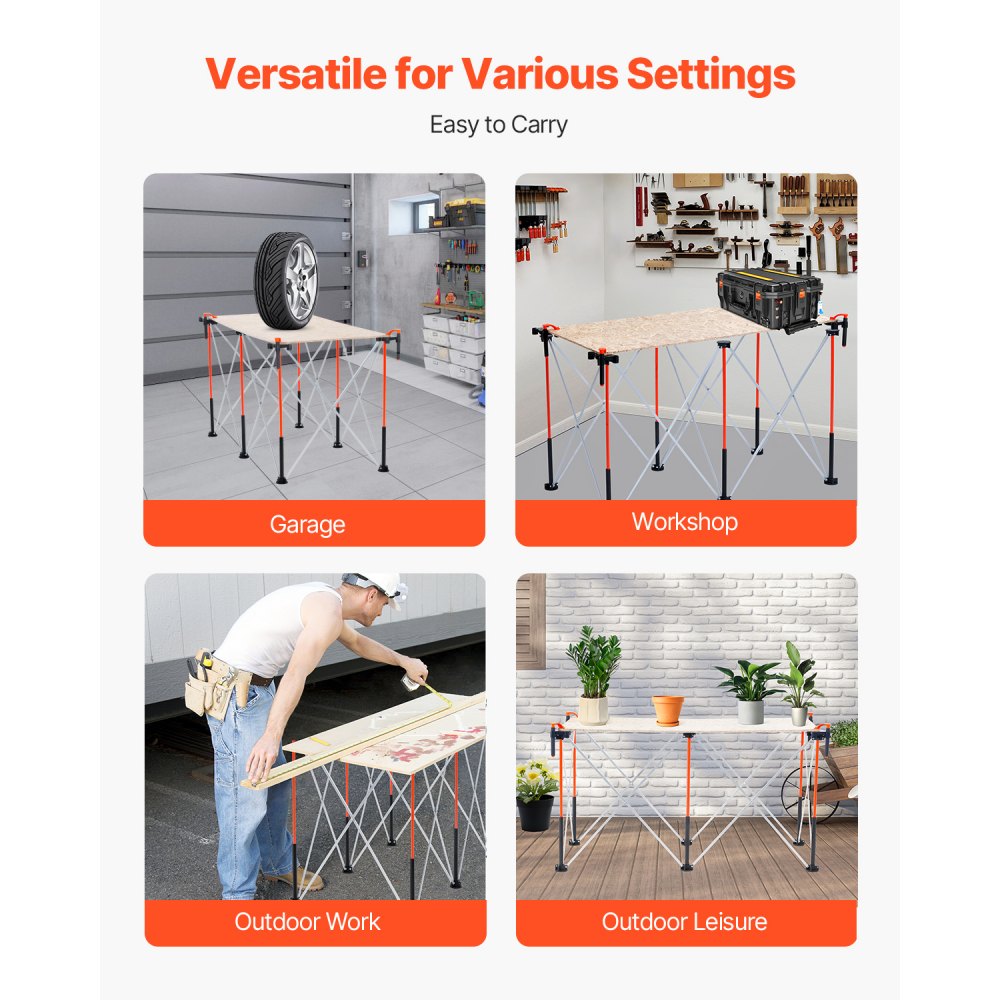 Versatile for Various Settings

Easy to Carry

Garage

Workshop

Outdoor Work

Outdoor Leisure