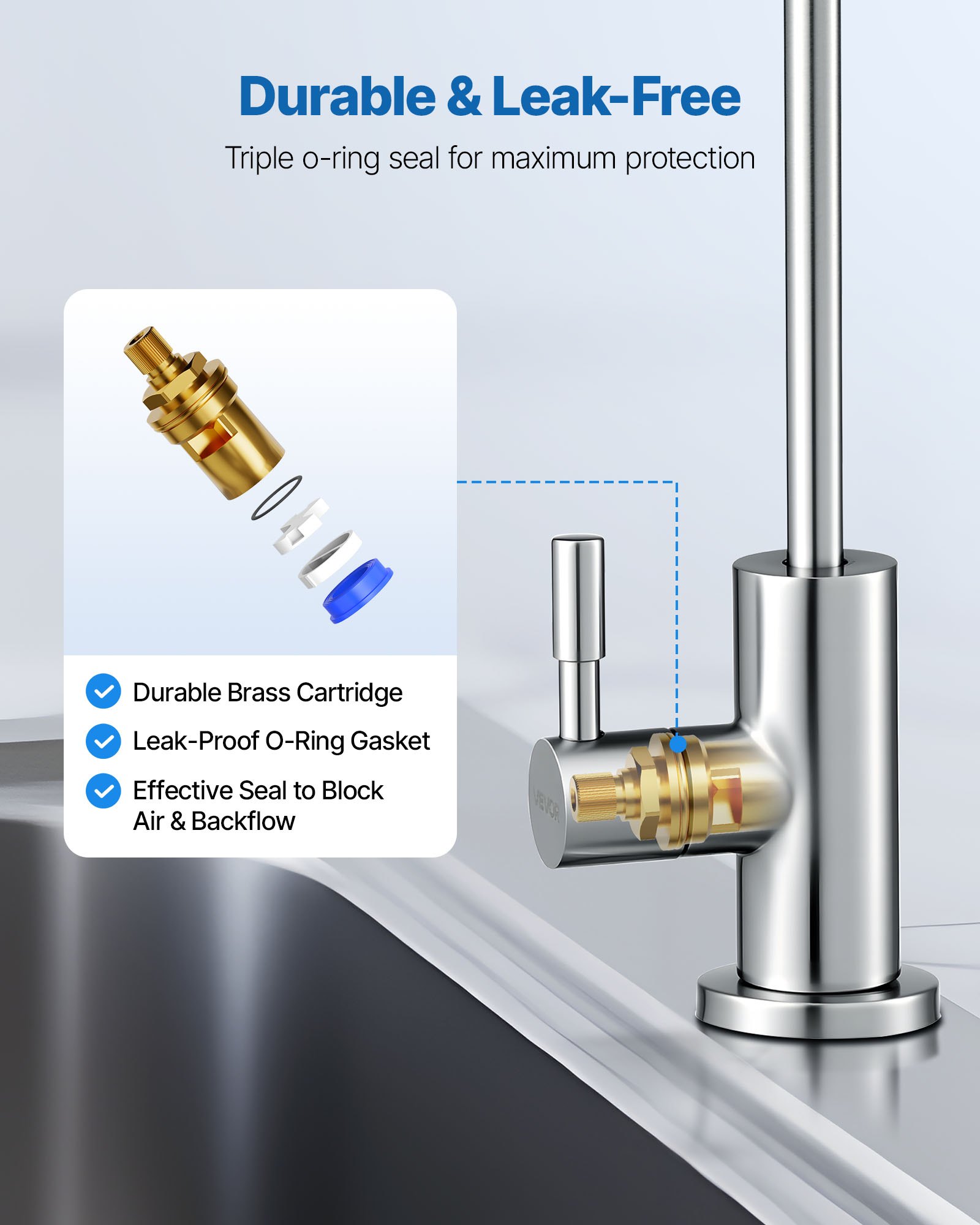 Durable & Leak-Free

Triple o-ring seal for maximum protection

Durable Brass Cartridge

Leak-Proof O-Ring Gasket

Effective Seal to Block Air & Backflow

VEVOR