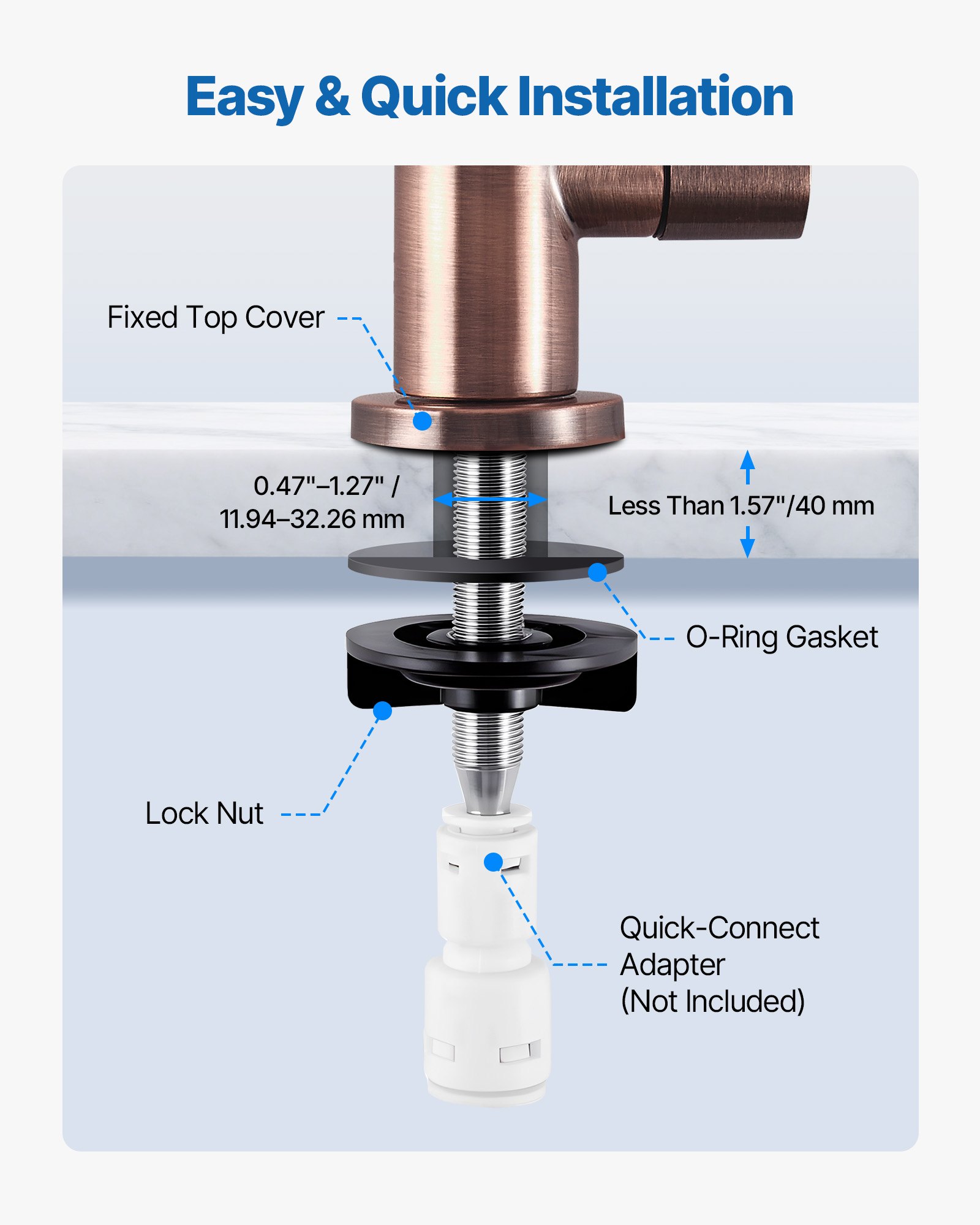 Easy & Quick Installation

Fixed Top Cover

0.47"–1.27" / 11.94–32.26 mm

Less Than 1.57"/40 mm

O-Ring Gasket

Lock Nut

Quick-Connect Adapter (Not Included)