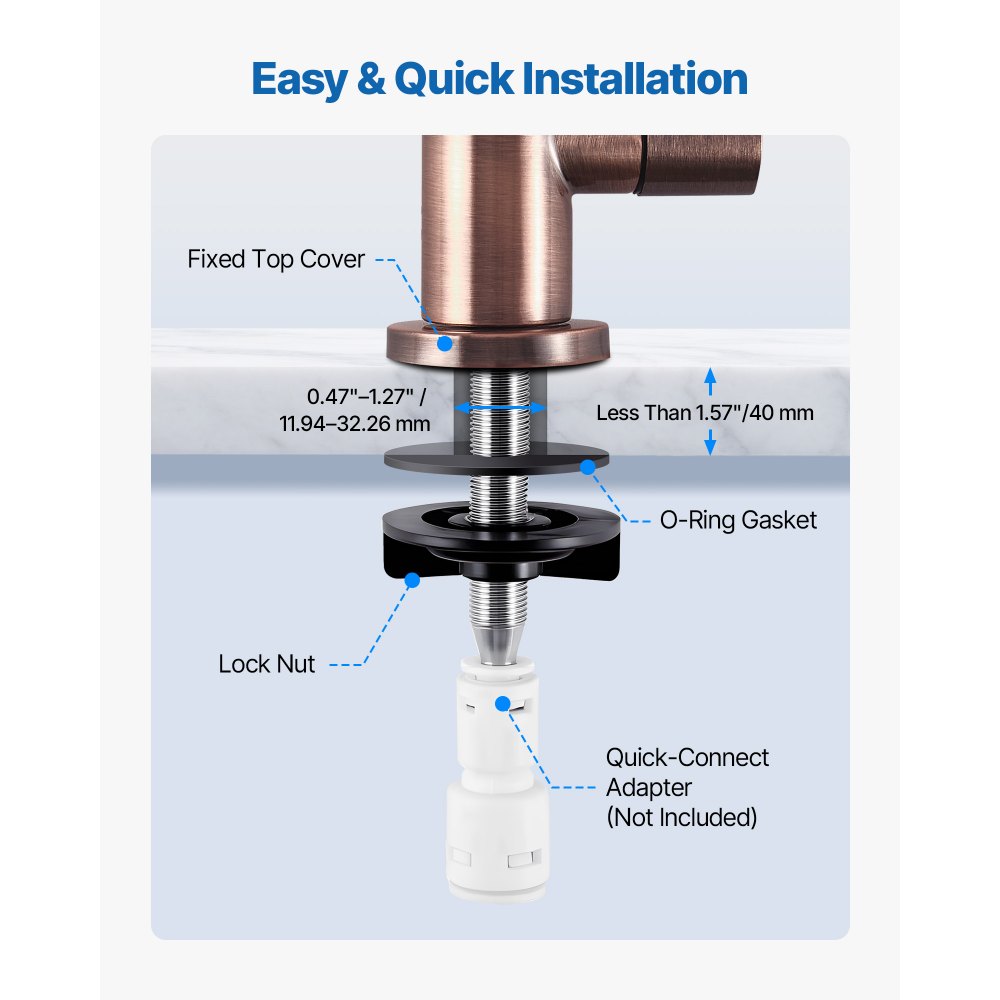 Easy & Quick Installation

Fixed Top Cover

0.47"–1.27" / 11.94–32.26 mm

Less Than 1.57"/40 mm

O-Ring Gasket

Lock Nut

Quick-Connect Adapter (Not Included)