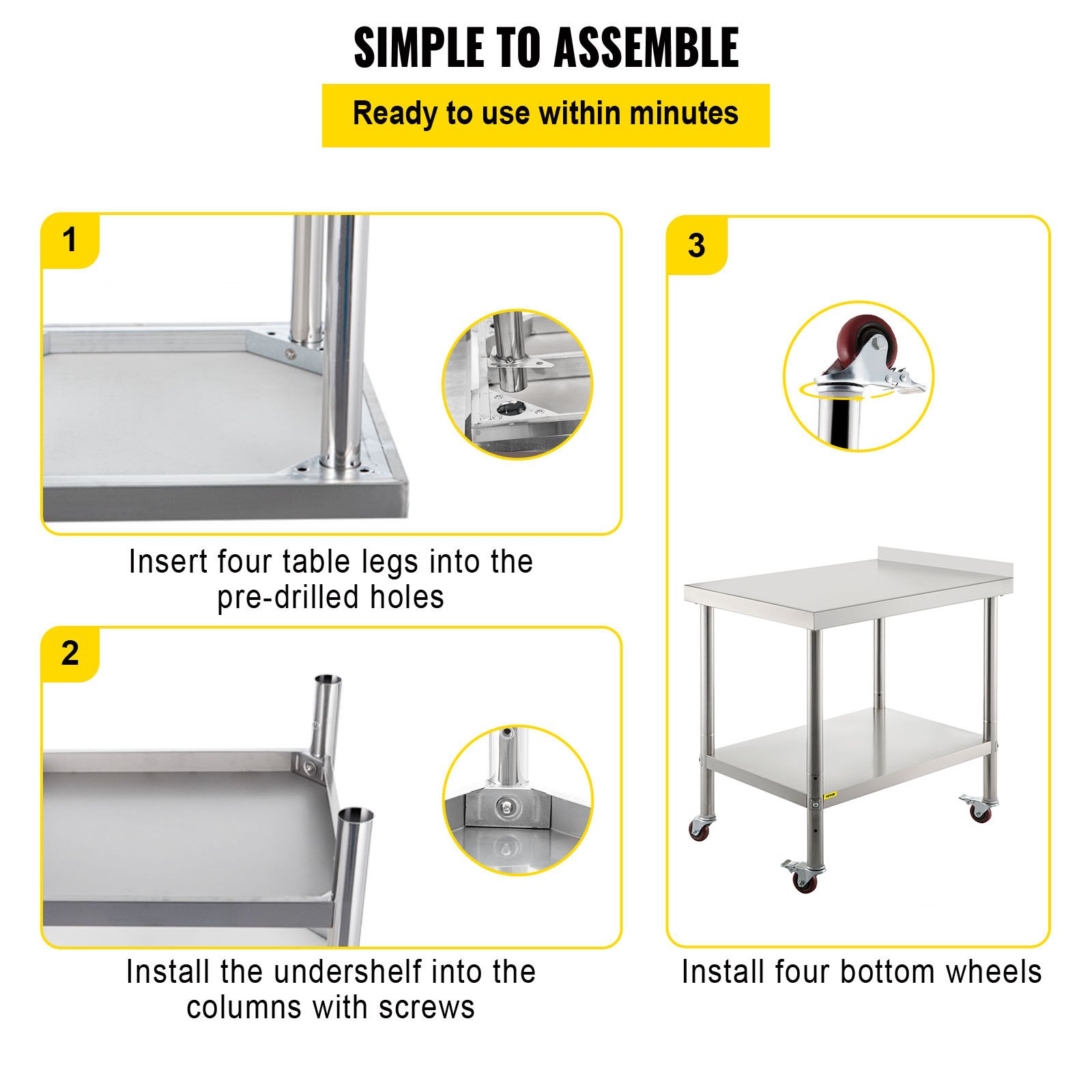 SIMPLE TO ASSEMBLE

Ready to use within minutes

1

Insert four table legs into the pre-drilled holes

2

Install the undershelf into the columns with screws

3

VEVOR

Install four bottom wheels