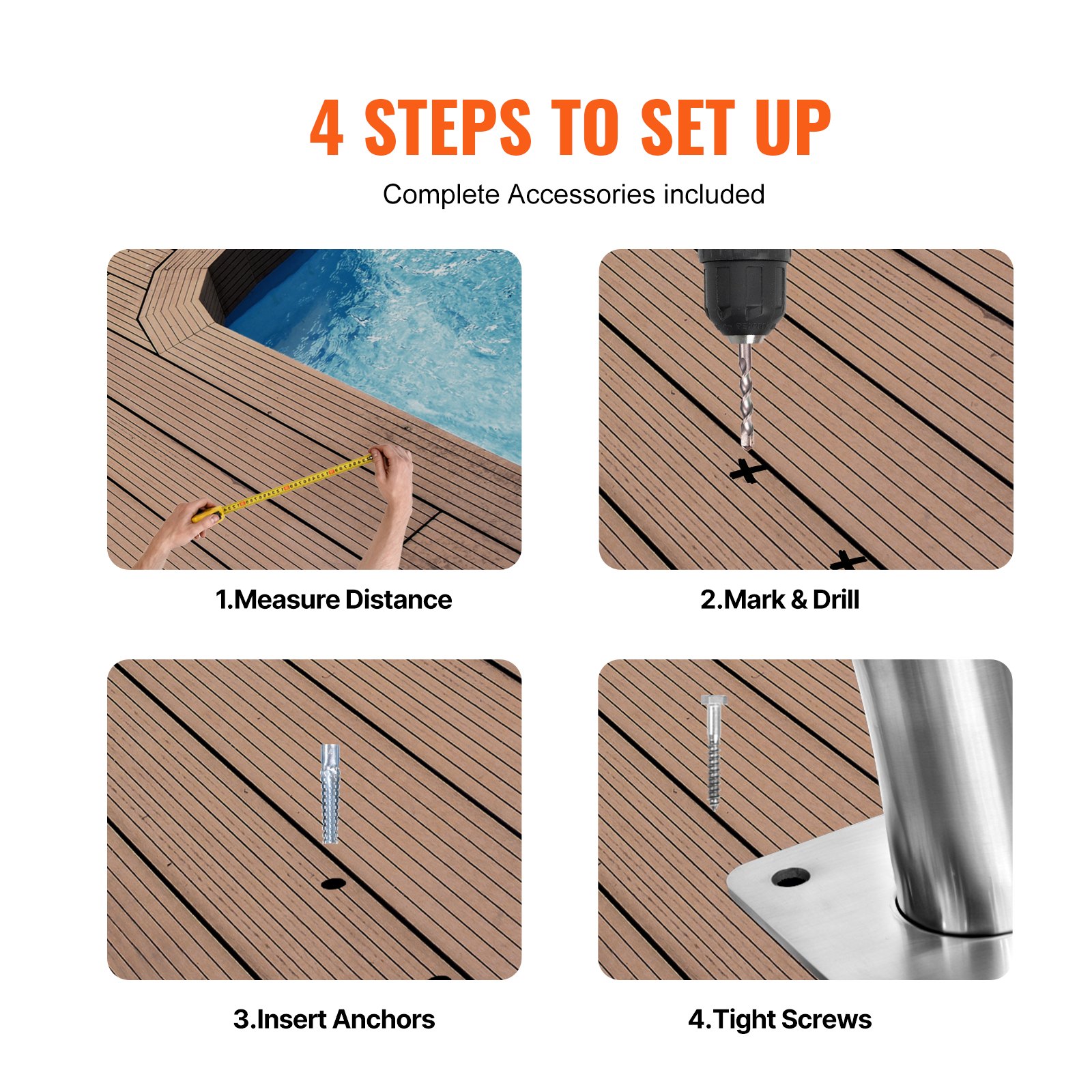 4 STEPS TO SET UP

Complete Accessories included

1.Measure Distance

2.Mark & Drill

3.Insert Anchors

4.Tight Screws