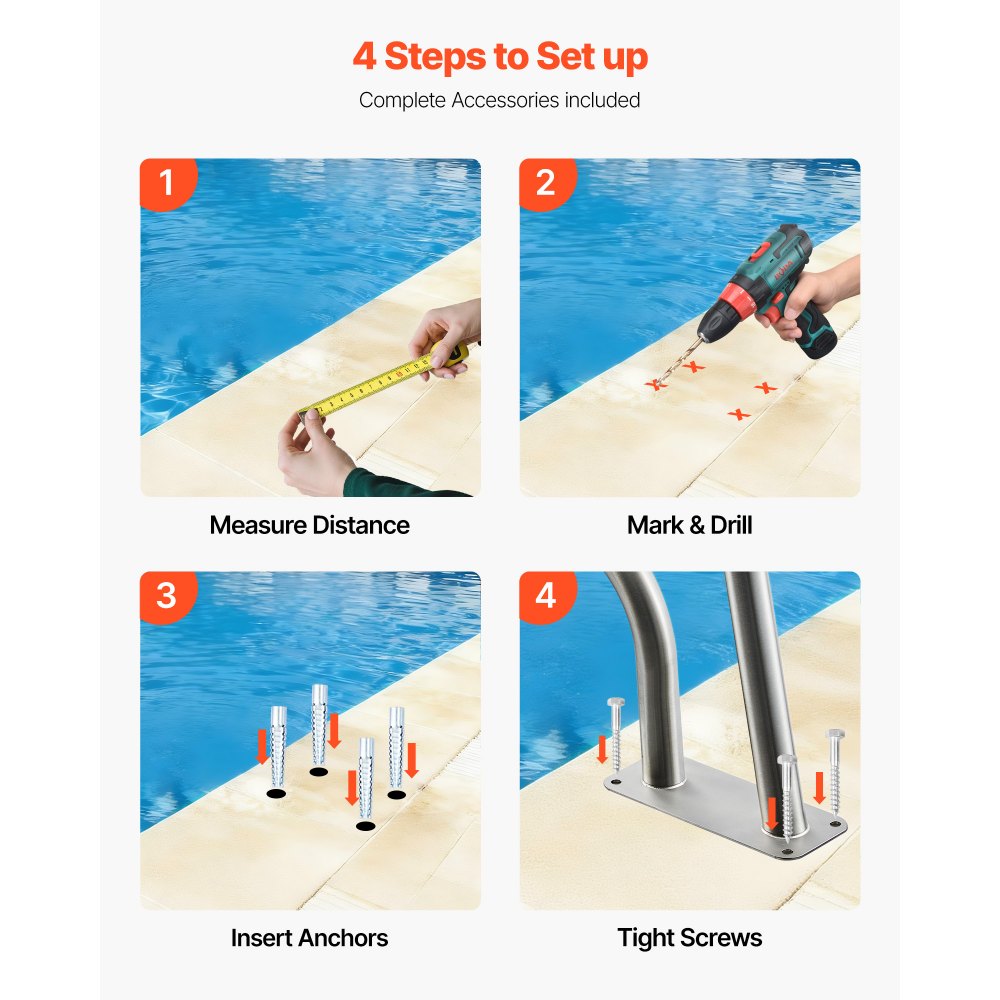 4 Steps to Set up

Complete Accessories included

1

Measure Distance

2

Mark & Drill

3

Insert Anchors

4

Tight Screws