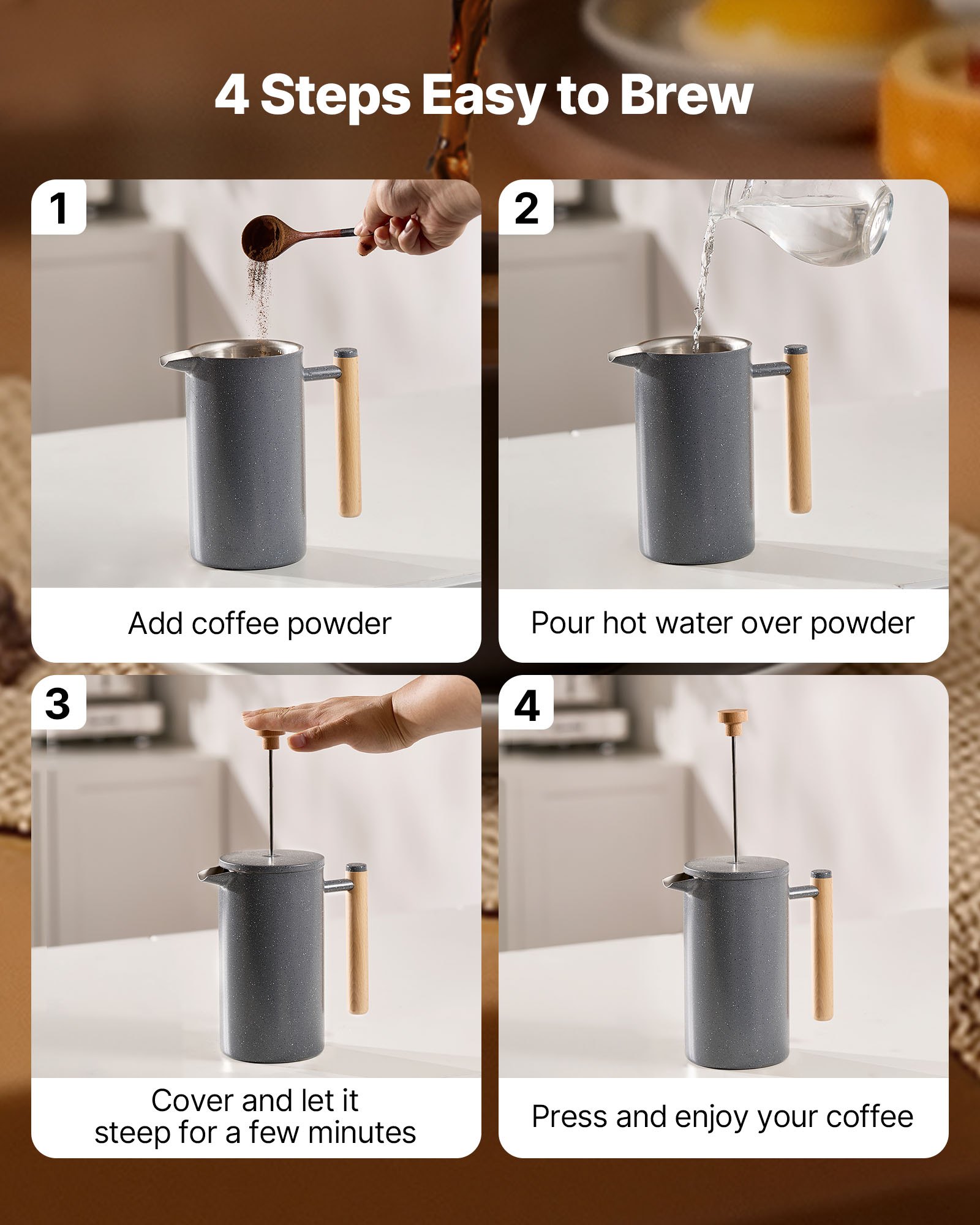 4 Steps Easy to Brew

1

Add coffee powder

2

Pour hot water over powder

3

Cover and let it steep for a few minutes

4

Press and enjoy your coffee