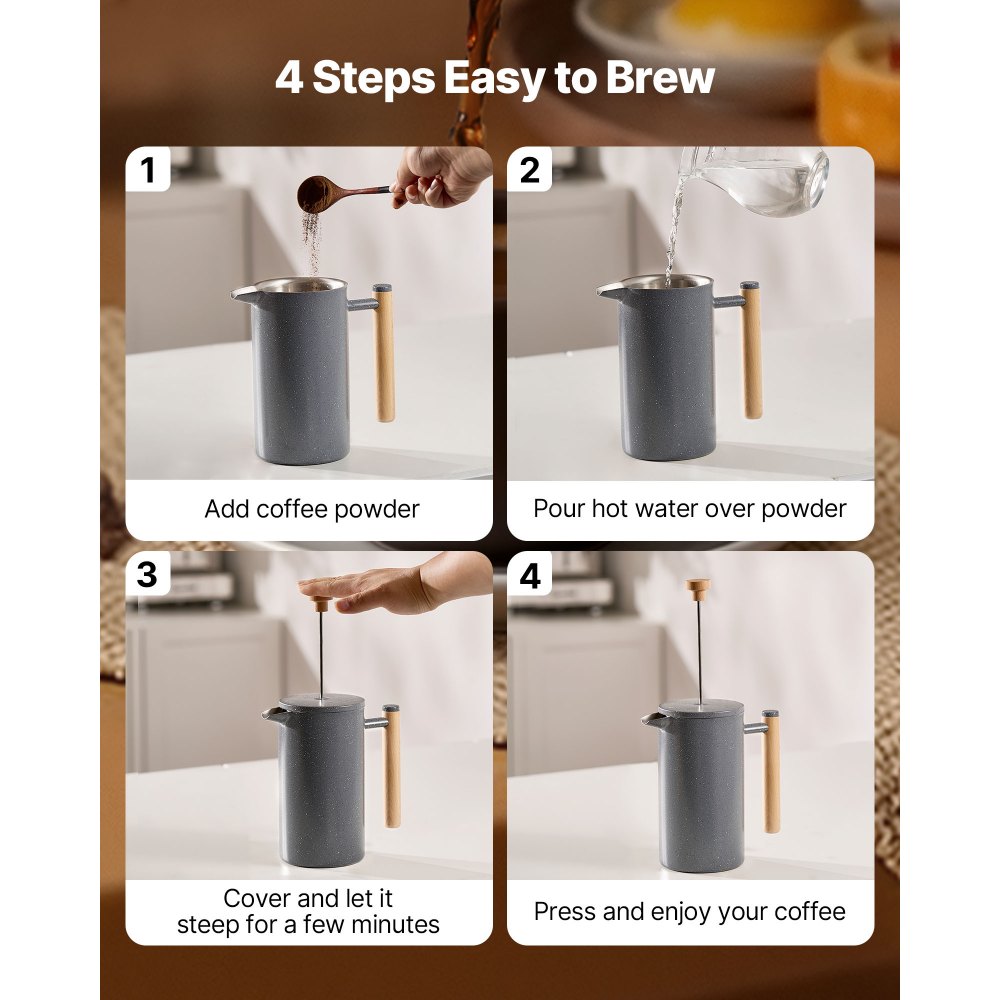 4 Steps Easy to Brew

1

Add coffee powder

2

Pour hot water over powder

3

Cover and let it steep for a few minutes

4

Press and enjoy your coffee